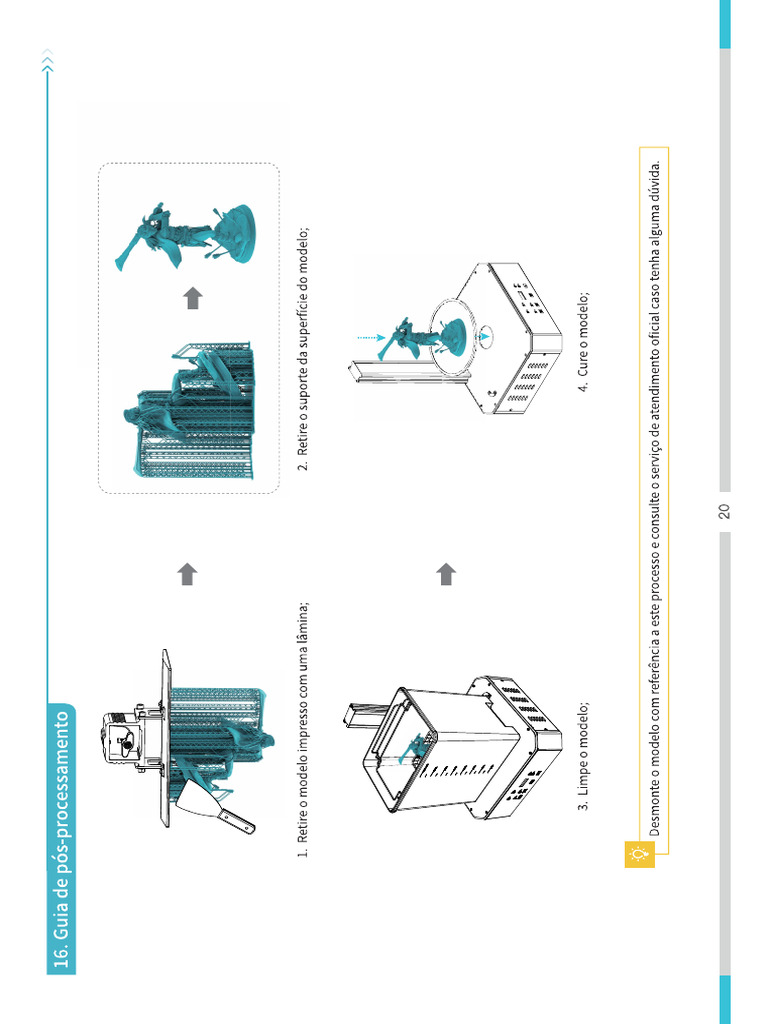 16. Guia de pós-processamento

1. Retire o modelo impresso com uma lâmina;

2. Retire o suporte da superfície do modelo;

3. Limpe o modelo;

4. Cure o modelo;

Desmonte o modelo com referência a este processo e consulte o serviço de atendimento oficial caso tenha alguma dúvida.

20