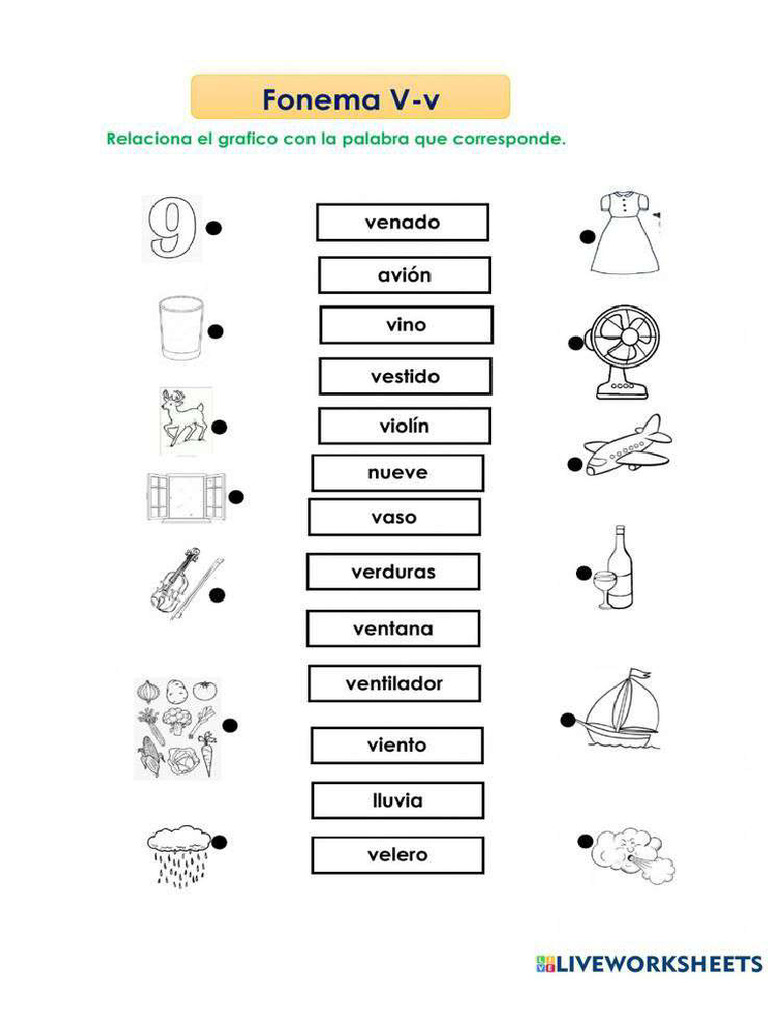 Fonema V-v

Relaciona el grafico con la palabra que corresponde.

9

venado

avión

vino

vestido

violín

nueve

vaso

verduras

ventana

ventilador

viento

lluvia

velero

LIVEWORKSHEETS