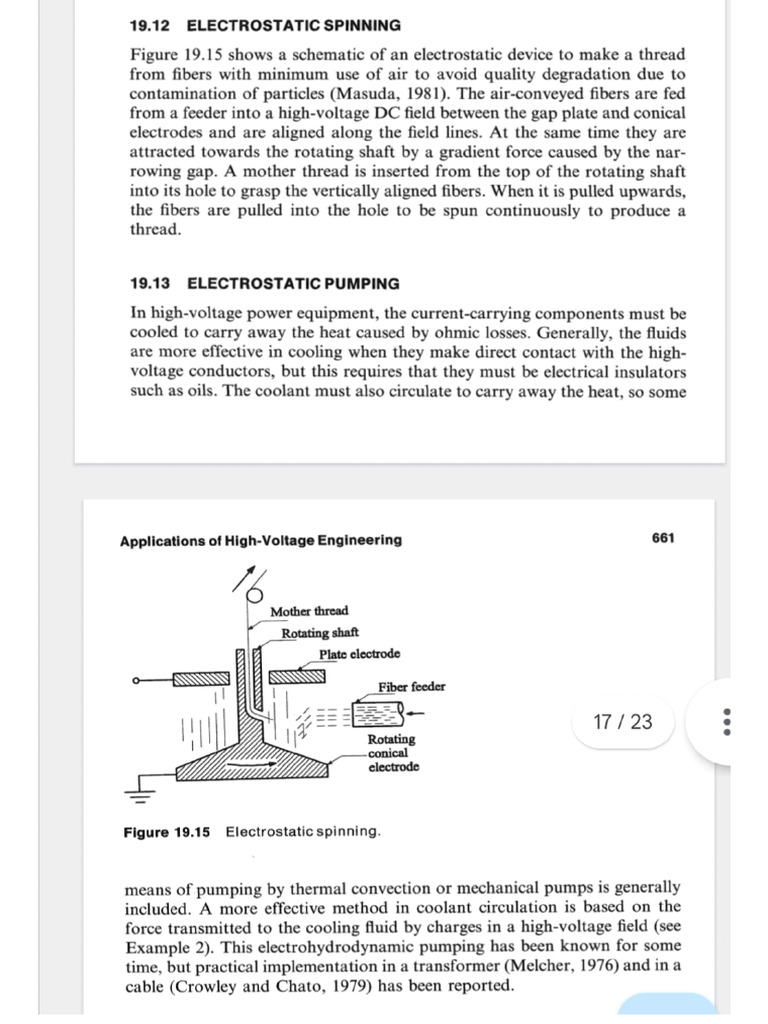 19.12 ELECTROSTATIC SPINNING

Figure 19.15 shows a schematic of an electrostatic device to make a thread from fibers with minimum use of air to avoid quality degradation due to contamination of particles (Masuda, 1981). The air-conveyed fibers are fed from a feeder into a high-voltage DC field between the gap plate and conical electrodes and are aligned along the field lines. At the same time they are attracted towards the rotating shaft by a gradient force caused by the narrowing gap. A mother thread is inserted from the top of the rotating shaft into its hole to grasp the vertically aligned fibers. When it is pulled upwards, the fibers are pulled into the hole to be spun continuously to produce a thread.

19.13 ELECTROSTATIC PUMPING

In high-voltage power equipment, the current-carrying components must be cooled to carry away the heat caused by ohmic losses. Generally, the fluids are more effective in cooling when they make direct contact with the high-voltage conductors, but this requires that they must be electrical insulators such as oils. The coolant must also circulate to carry away the heat, so some

Applications of High-Voltage Engineering

661

Mother thread
Rotating shaft
Plate electrode
Fiber feeder
Rotating conical electrode

17 / 23

Figure 19.15 Electrostatic spinning.

means of pumping by thermal convection or mechanical pumps is generally included. A more effective method in coolant circulation is based on the force transmitted to the cooling fluid by charges in a high-voltage field (see Example 2). This electrohydrodynamic pumping has been known for some time, but practical implementation in a transformer (Melcher, 1976) and in a cable (Crowley and Chato, 1979) has been reported.