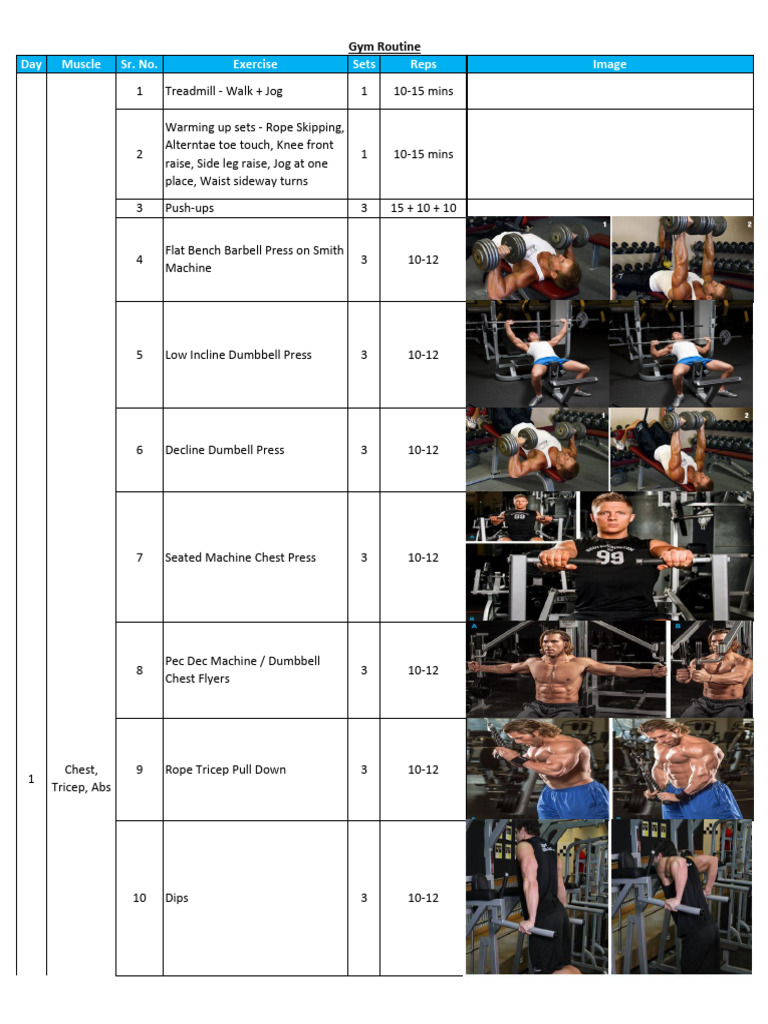 Gym Routine

| Day | Muscle | Sr. No. | Exercise | Sets | Reps | Image |
|---|---|---|---|---|---|---|
| 1 | Chest, Tricep, Abs | 1 | Treadmill - Walk + Jog | 1 | 10-15 mins | |
| | | 2 | Warming up sets - Rope Skipping, Alterntae toe touch, Knee front raise, Side leg raise, Jog at one place, Waist sideway turns | 1 | 10-15 mins | |
| | | 3 | Push-ups | 3 | 15 + 10 + 10 | |
| | | 4 | Flat Bench Barbell Press on Smith Machine | 3 | 10-12 | 1 2 |
| | | 5 | Low Incline Dumbbell Press | 3 | 10-12 | |
| | | 6 | Decline Dumbell Press | 3 | 10-12 | 1 2 |
| | | 7 | Seated Machine Chest Press | 3 | 10-12 | 99 |
| | | 8 | Pec Dec Machine / Dumbbell Chest Flyers | 3 | 10-12 | A B |
| | | 9 | Rope Tricep Pull Down | 3 | 10-12 | |
| | | 10 | Dips | 3 | 10-12 | |