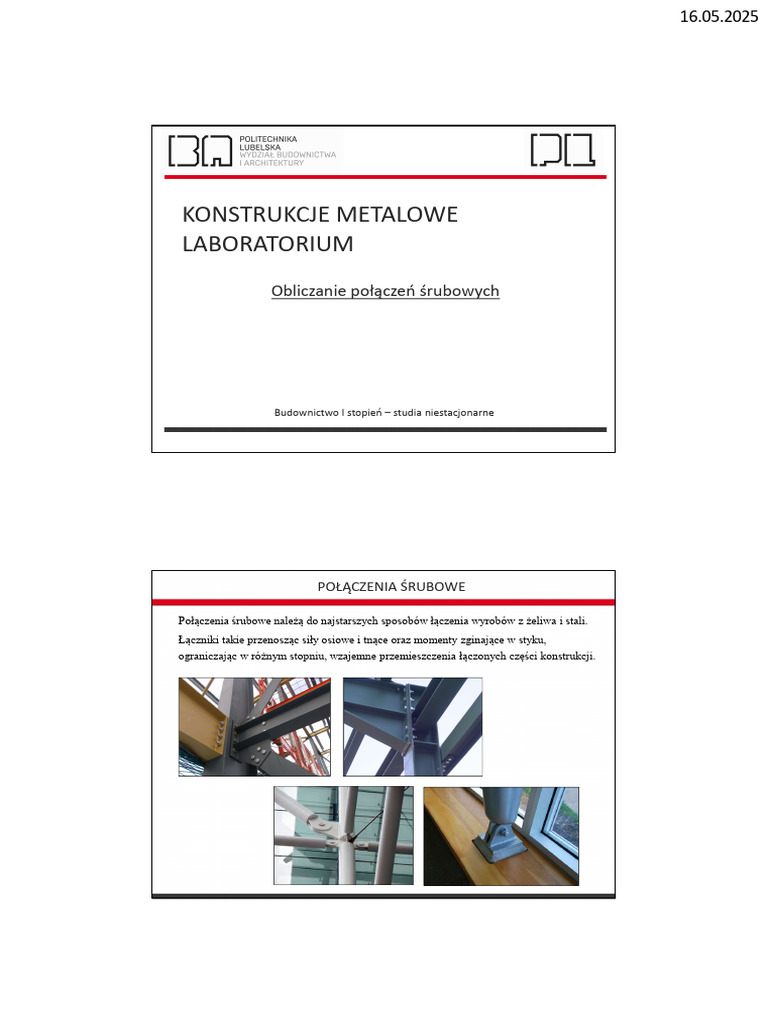 16.05.2025

POLITECHNIKA LUBELSKA
WYDZIAŁ BUDOWNICTWA I ARCHITEKTURY

KONSTRUKCJE METALOWE
LABORATORIUM

Obliczanie połączeń śrubowych

Budownictwo I stopień – studia niestacjonarne

POŁĄCZENIA ŚRUBOWE

Połączenia śrubowe należą do najstarszych sposobów łączenia wyrobów z żeliwa i stali.

Łączniki takie przenosząc siły osiowe i tnące oraz momenty zginające w styku, ograniczając w różnym stopniu, wzajemne przemieszczenia łączonych części konstrukcji.