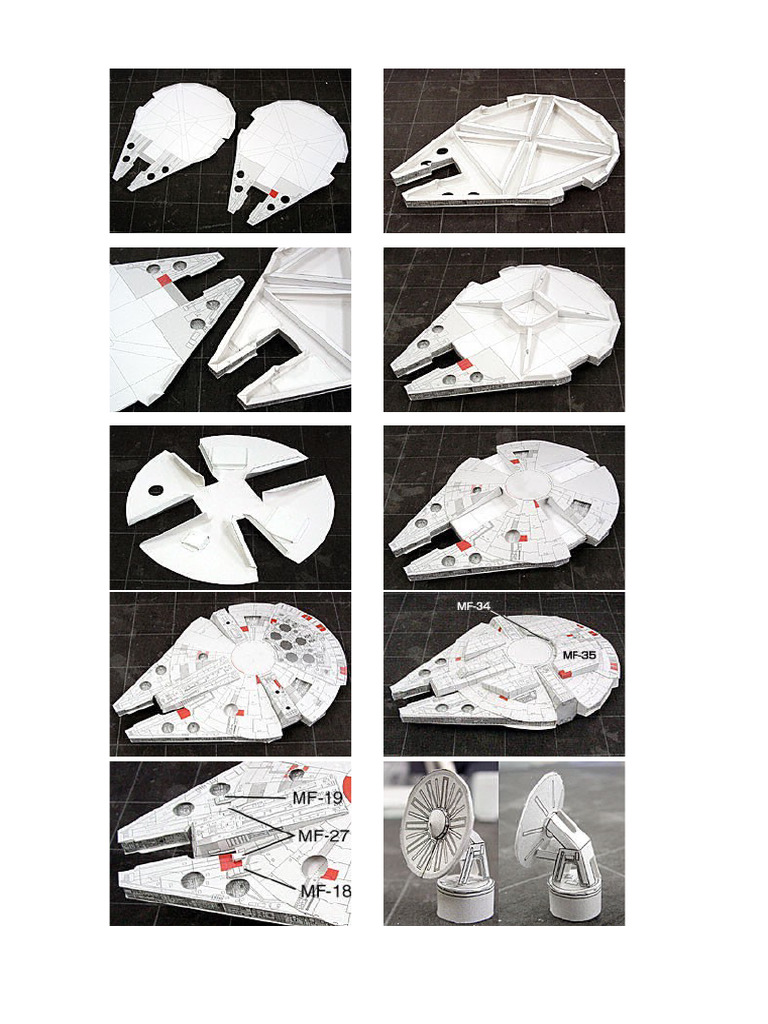 MF-34
MF-35
MF-19
MF-27
MF-18