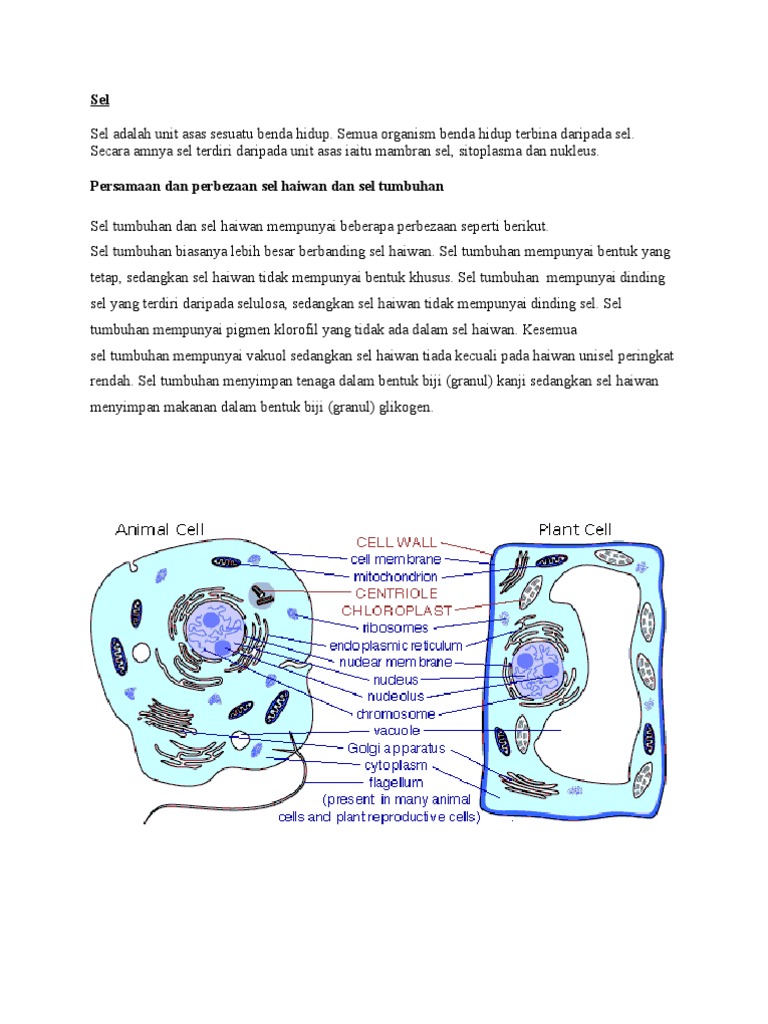 Sel

Sel adalah unit asas sesuatu benda hidup. Semua organism benda hidup terbina daripada sel. Secara amnya sel terdiri daripada unit asas iaitu mambran sel, sitoplasma dan nukleus.

Persamaan dan perbezaan sel haiwan dan sel tumbuhan

Sel tumbuhan dan sel haiwan mempunyai beberapa perbezaan seperti berikut.
Sel tumbuhan biasanya lebih besar berbanding sel haiwan. Sel tumbuhan mempunyai bentuk yang tetap, sedangkan sel haiwan tidak mempunyai bentuk khusus. Sel tumbuhan mempunyai dinding sel yang terdiri daripada selulosa, sedangkan sel haiwan tidak mempunyai dinding sel. Sel tumbuhan mempunyai pigmen klorofil yang tidak ada dalam sel haiwan. Kesemua sel tumbuhan mempunyai vakuol sedangkan sel haiwan tiada kecuali pada haiwan unisel peringkat rendah. Sel tumbuhan menyimpan tenaga dalam bentuk biji (granul) kanji sedangkan sel haiwan menyimpan makanan dalam bentuk biji (granul) glikogen.

Animal Cell
Plant Cell
CELL WALL
cell membrane
mitochondrion
CENTRIOLE
CHLOROPLAST
ribosomes
endoplasmic reticulum
nuclear membrane
nucleus
nucleolus
chromosome
vacuole
Golgi apparatus
cytoplasm
flagellum
(present in many animal cells and plant reproductive cells)