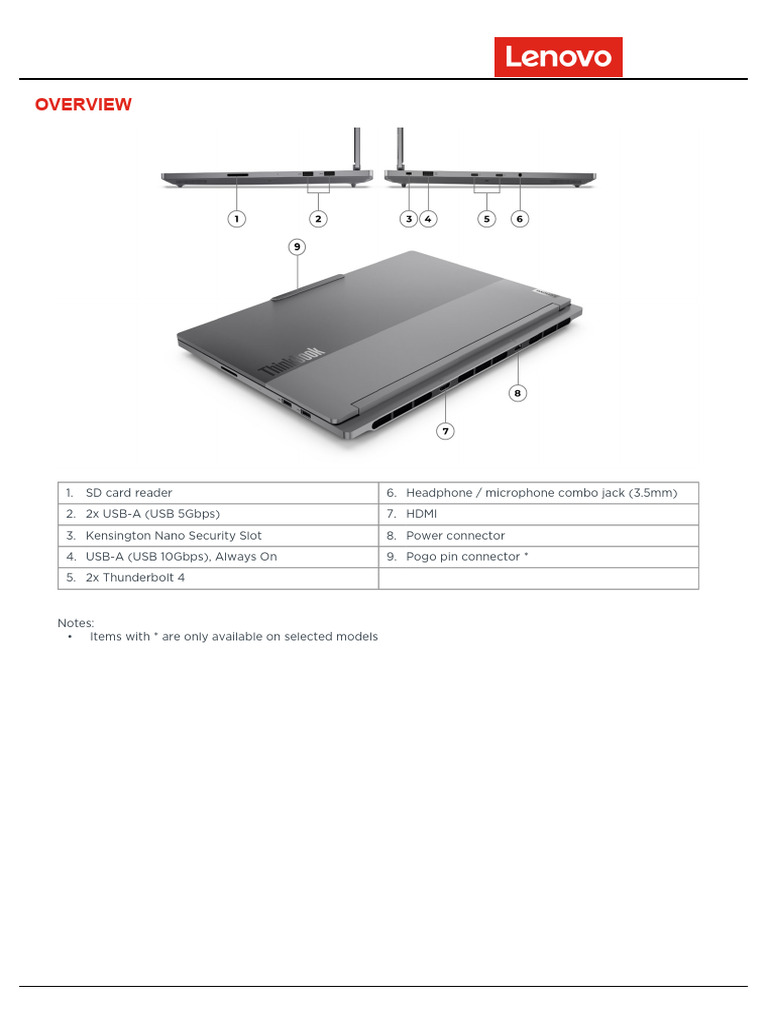 Lenovo

OVERVIEW

1 2 3 4 5 6

9

ThinkBook

8

7

| 1. SD card reader | 6. Headphone / microphone combo jack (3.5mm) |
|---|---|
| 2. 2x USB-A (USB 5Gbps) | 7. HDMI |
| 3. Kensington Nano Security Slot | 8. Power connector |
| 4. USB-A (USB 10Gbps), Always On | 9. Pogo pin connector * |
| 5. 2x Thunderbolt 4 | |

Notes:
• Items with * are only available on selected models