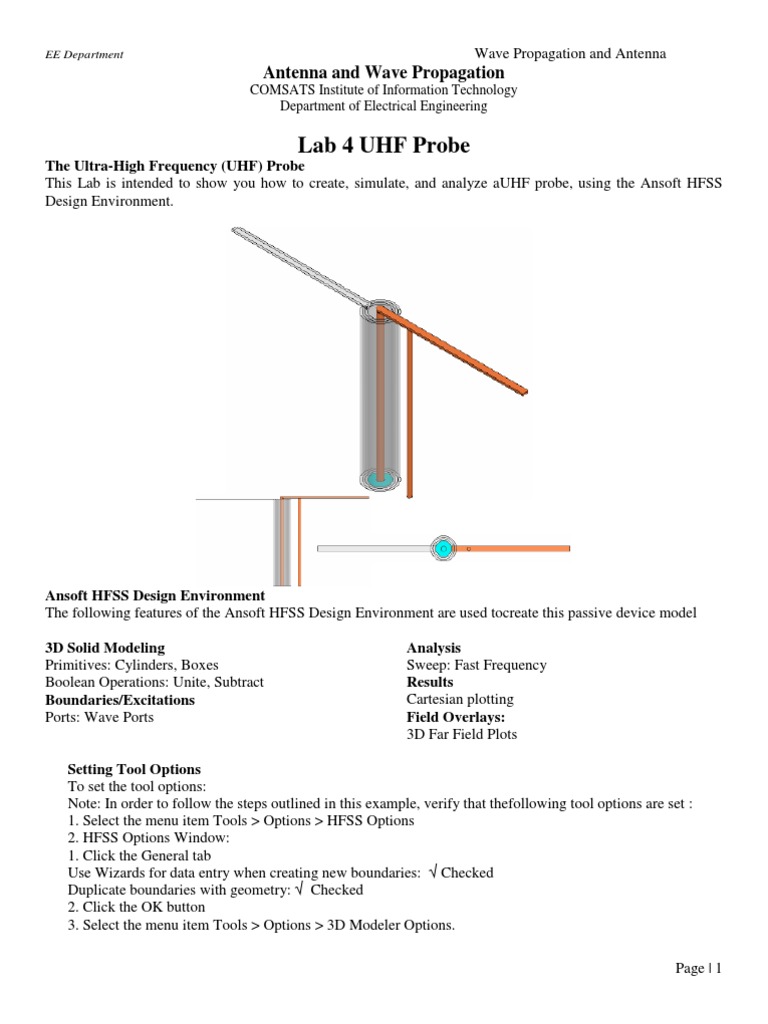 EE Department

Wave Propagation and Antenna

Antenna and Wave Propagation
COMSATS Institute of Information Technology
Department of Electrical Engineering

Lab 4 UHF Probe

The Ultra-High Frequency (UHF) Probe
This Lab is intended to show you how to create, simulate, and analyze aUHF probe, using the Ansoft HFSS Design Environment.

Ansoft HFSS Design Environment
The following features of the Ansoft HFSS Design Environment are used tocreate this passive device model

3D Solid Modeling
Primitives: Cylinders, Boxes
Boolean Operations: Unite, Subtract
Boundaries/Excitations
Ports: Wave Ports

Analysis
Sweep: Fast Frequency
Results
Cartesian plotting
Field Overlays:
3D Far Field Plots

Setting Tool Options
To set the tool options:
Note: In order to follow the steps outlined in this example, verify that thefollowing tool options are set :
1. Select the menu item Tools > Options > HFSS Options
2. HFSS Options Window:
1. Click the General tab
Use Wizards for data entry when creating new boundaries: √ Checked
Duplicate boundaries with geometry: √ Checked
2. Click the OK button
3. Select the menu item Tools > Options > 3D Modeler Options.

Page | 1