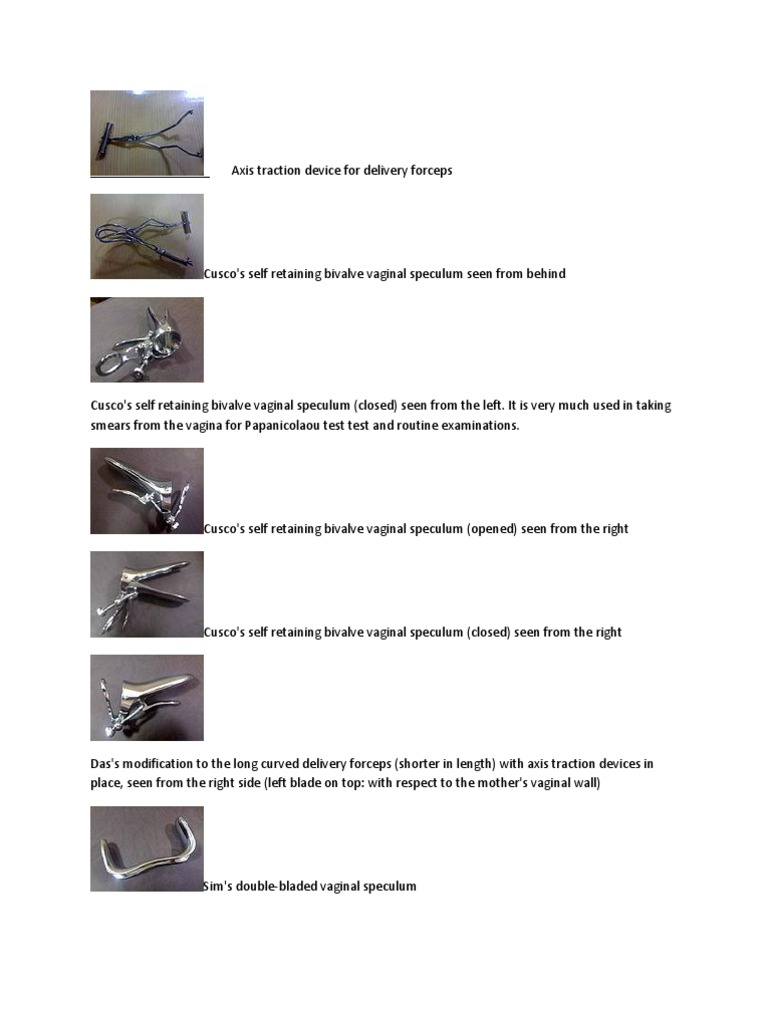 Axis traction device for delivery forceps

Cusco's self retaining bivalve vaginal speculum seen from behind

Cusco's self retaining bivalve vaginal speculum (closed) seen from the left. It is very much used in taking smears from the vagina for Papanicolaou test test and routine examinations.

Cusco's self retaining bivalve vaginal speculum (opened) seen from the right

Cusco's self retaining bivalve vaginal speculum (closed) seen from the right

Das's modification to the long curved delivery forceps (shorter in length) with axis traction devices in place, seen from the right side (left blade on top: with respect to the mother's vaginal wall)

Sim's double-bladed vaginal speculum