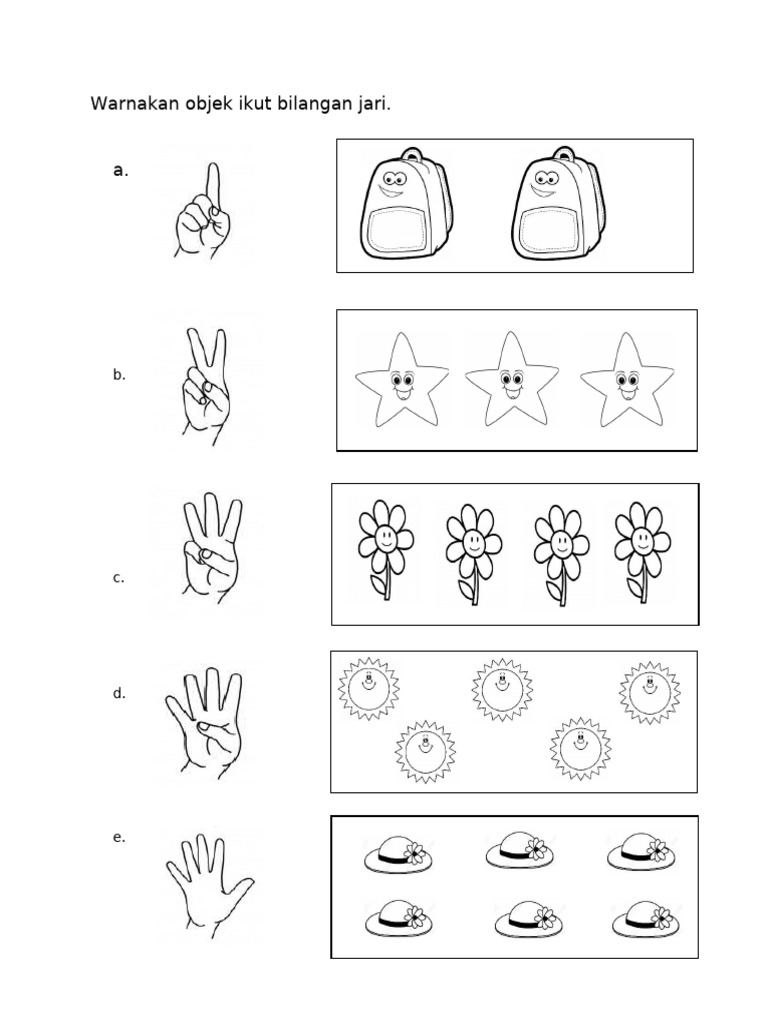 Warnakan objek ikut bilangan jari.

a.

b.

c.

d.

e.