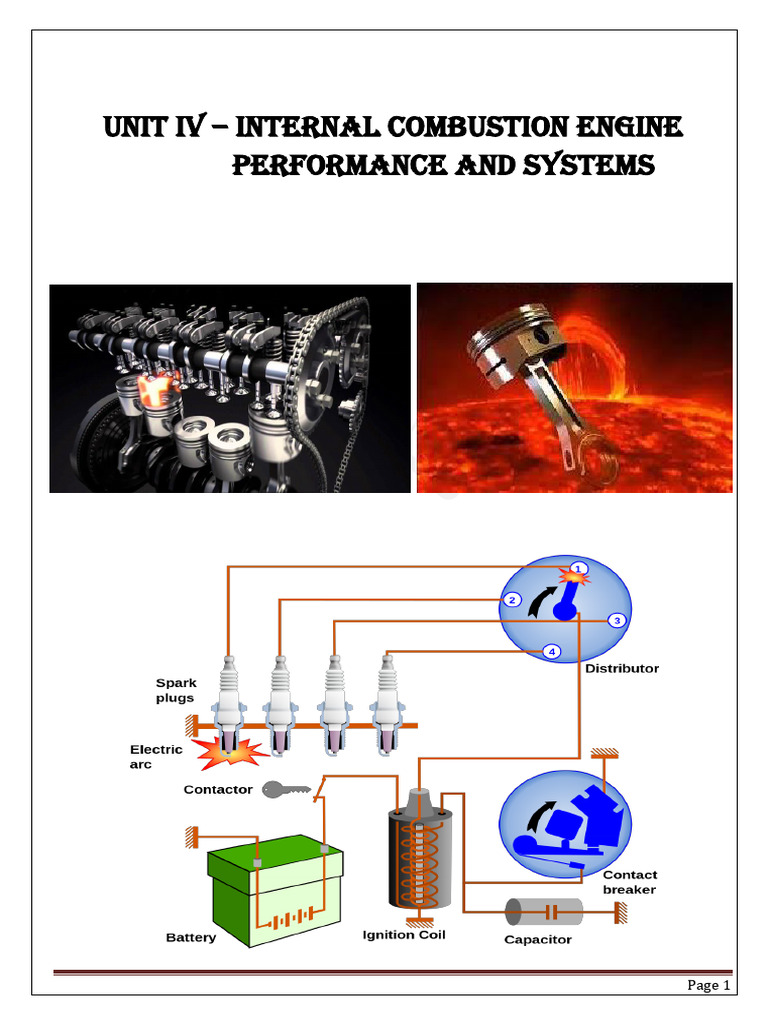 UNIT IV – INTERNAL COMBUSTION ENGINE PERFORMANCE AND SYSTEMS

1
2
3
4
Distributor
Spark plugs
Electric arc
Contactor
Contact breaker
Battery
Ignition Coil
Capacitor

Page 1