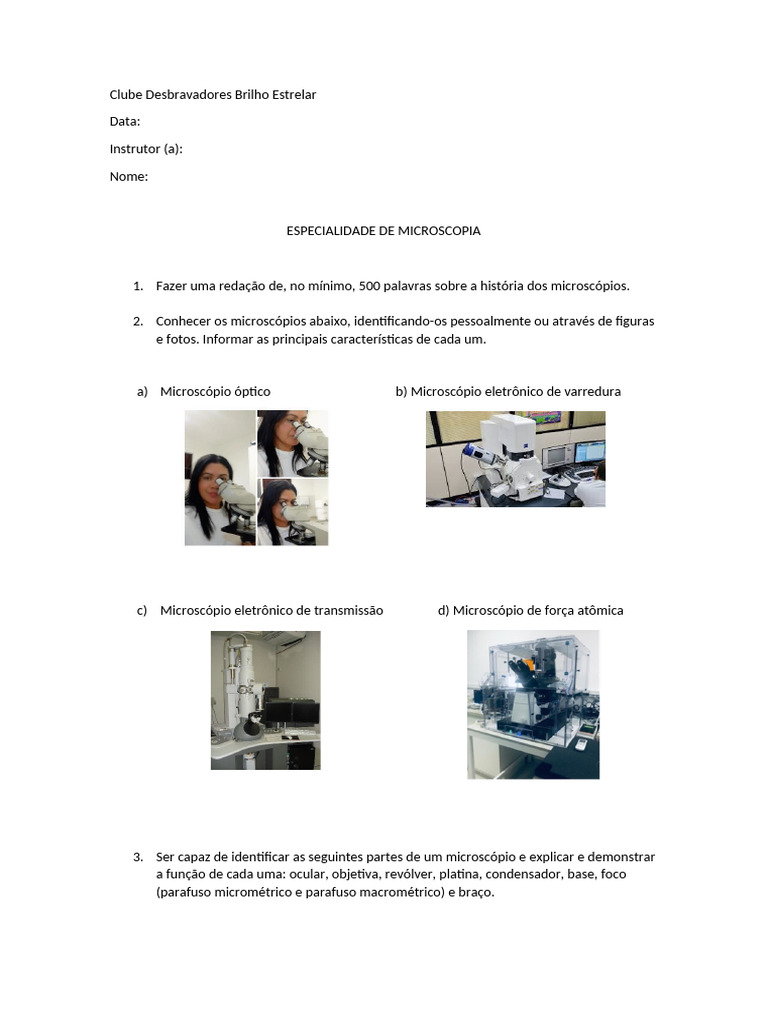 Clube Desbravadores Brilho Estrelar

Data:

Instrutor (a):

Nome:

ESPECIALIDADE DE MICROSCOPIA

1. Fazer uma redação de, no mínimo, 500 palavras sobre a história dos microscópios.

2. Conhecer os microscópios abaixo, identificando-os pessoalmente ou através de figuras e fotos. Informar as principais características de cada um.

a) Microscópio óptico

b) Microscópio eletrônico de varredura

c) Microscópio eletrônico de transmissão

d) Microscópio de força atômica

3. Ser capaz de identificar as seguintes partes de um microscópio e explicar e demonstrar a função de cada uma: ocular, objetiva, revólver, platina, condensador, base, foco (parafuso micrométrico e parafuso macrométrico) e braço.