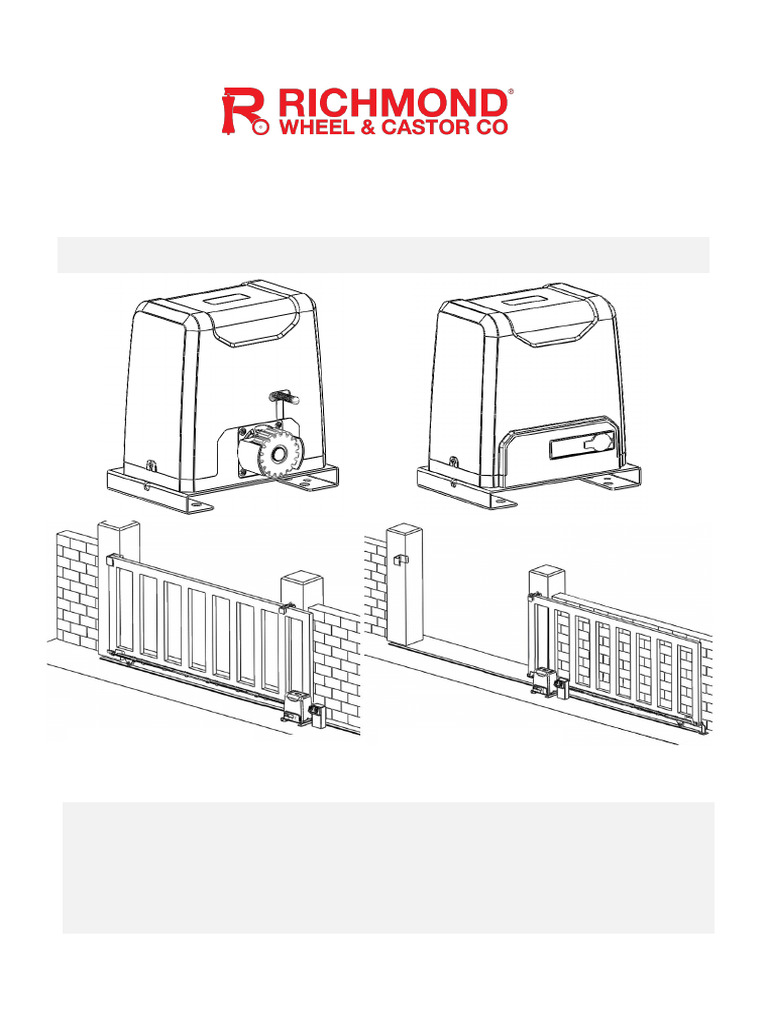 RICHMOND®
WHEEL & CASTOR CO