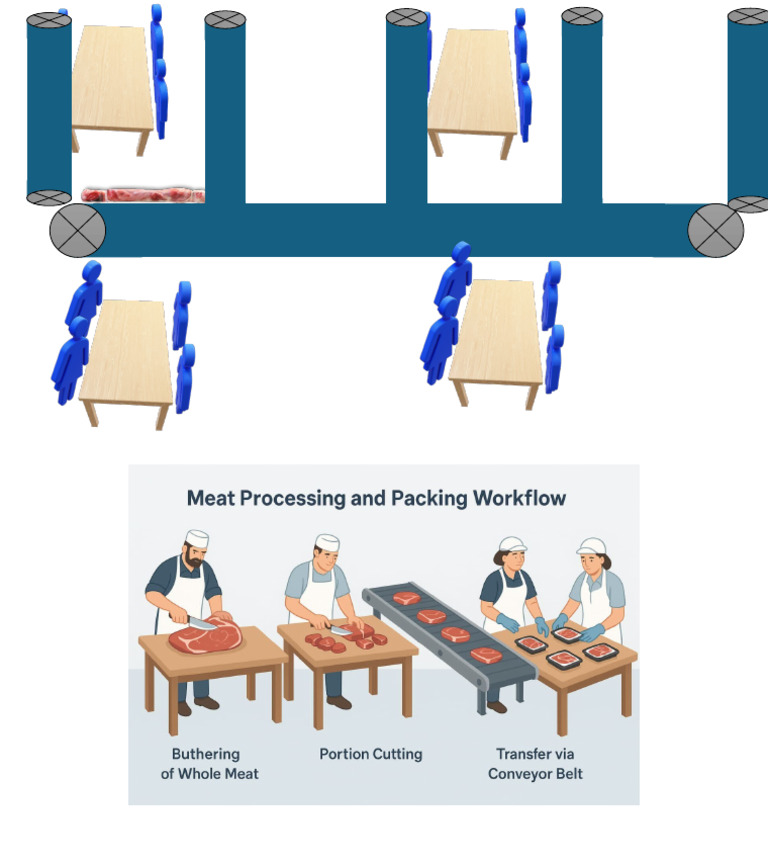 Meat Processing and Packing Workflow

Buthering of Whole Meat

Portion Cutting

Transfer via Conveyor Belt