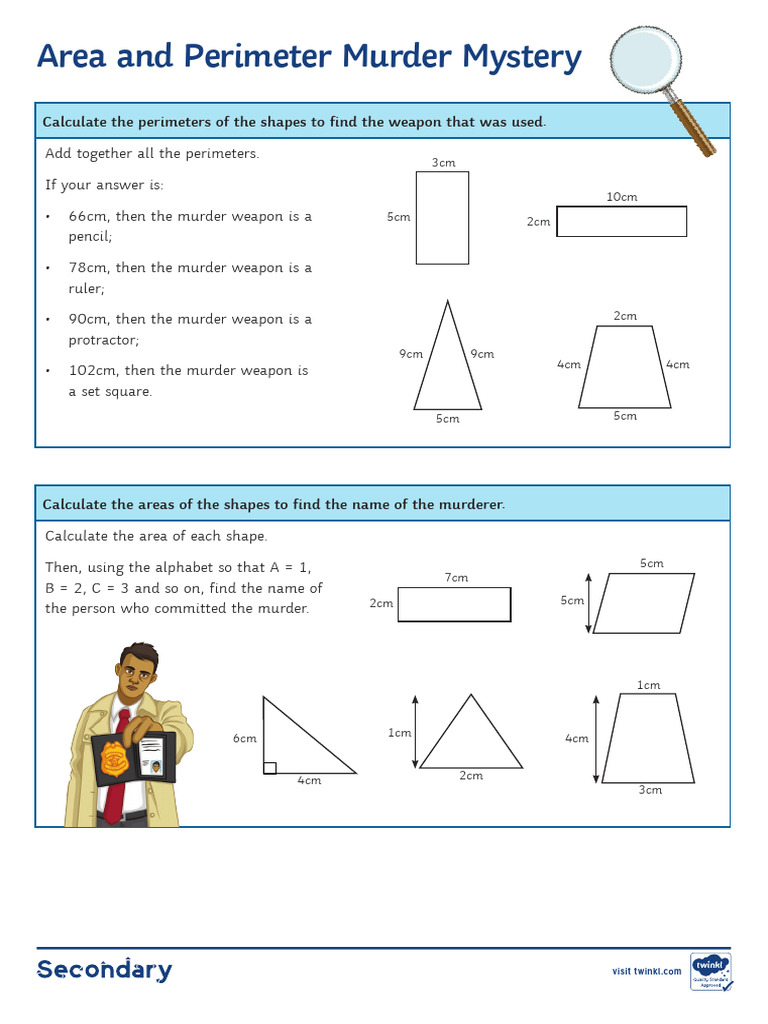 Area and Perimeter Murder Mystery

Calculate the perimeters of the shapes to find the weapon that was used.

Add together all the perimeters.

If your answer is:

• 66cm, then the murder weapon is a pencil;

• 78cm, then the murder weapon is a ruler;

• 90cm, then the murder weapon is a protractor;

• 102cm, then the murder weapon is a set square.

3cm
5cm

10cm
2cm

9cm
9cm
5cm

2cm
4cm
4cm
5cm

Calculate the areas of the shapes to find the name of the murderer.

Calculate the area of each shape.

Then, using the alphabet so that A = 1, B = 2, C = 3 and so on, find the name of the person who committed the murder.

7cm
2cm

5cm
5cm

6cm
4cm

1cm
2cm

1cm
4cm
3cm

Secondary

visit twinkl.com

twinkl Quality Standard Approved