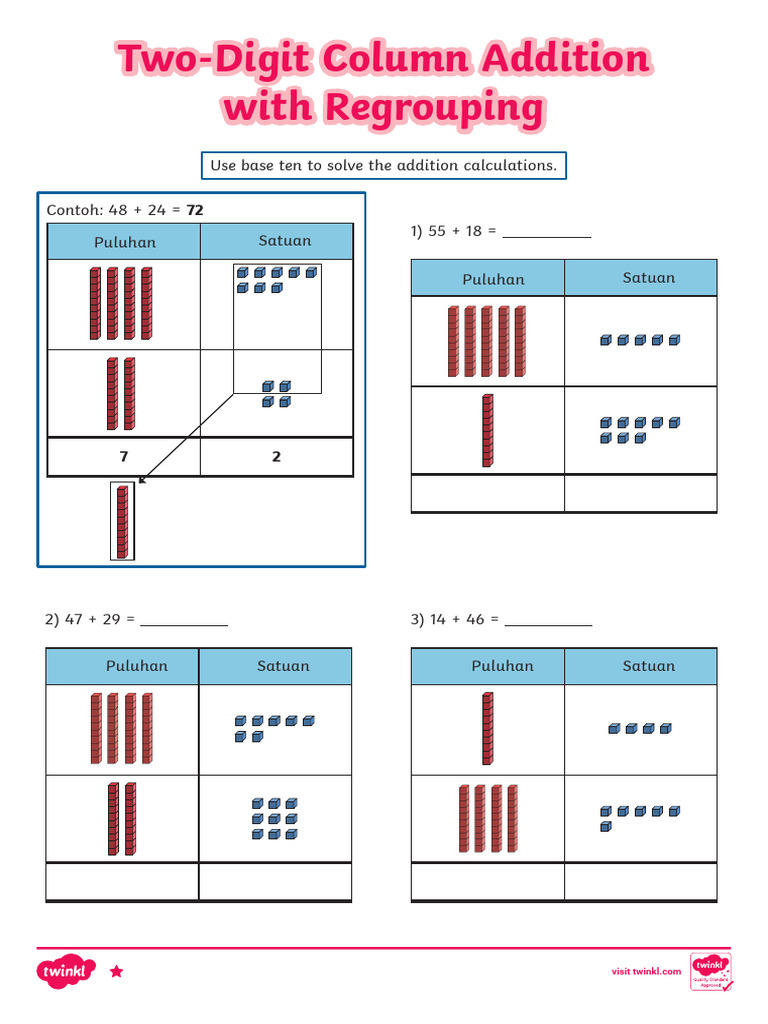 Two-Digit Column Addition with Regrouping

Use base ten to solve the addition calculations.

Contoh: 48 + 24 = **72**

| Puluhan | Satuan |
|---|---|
| | |
| | |
| 7 | 2 |

1) 55 + 18 = ___________

| Puluhan | Satuan |
|---|---|
| | |
| | |
| | |

2) 47 + 29 = ___________

| Puluhan | Satuan |
|---|---|
| | |
| | |
| | |

3) 14 + 46 = ___________

| Puluhan | Satuan |
|---|---|
| | |
| | |
| | |

twinkl

visit twinkl.com

twinkl Quality Standard Approved