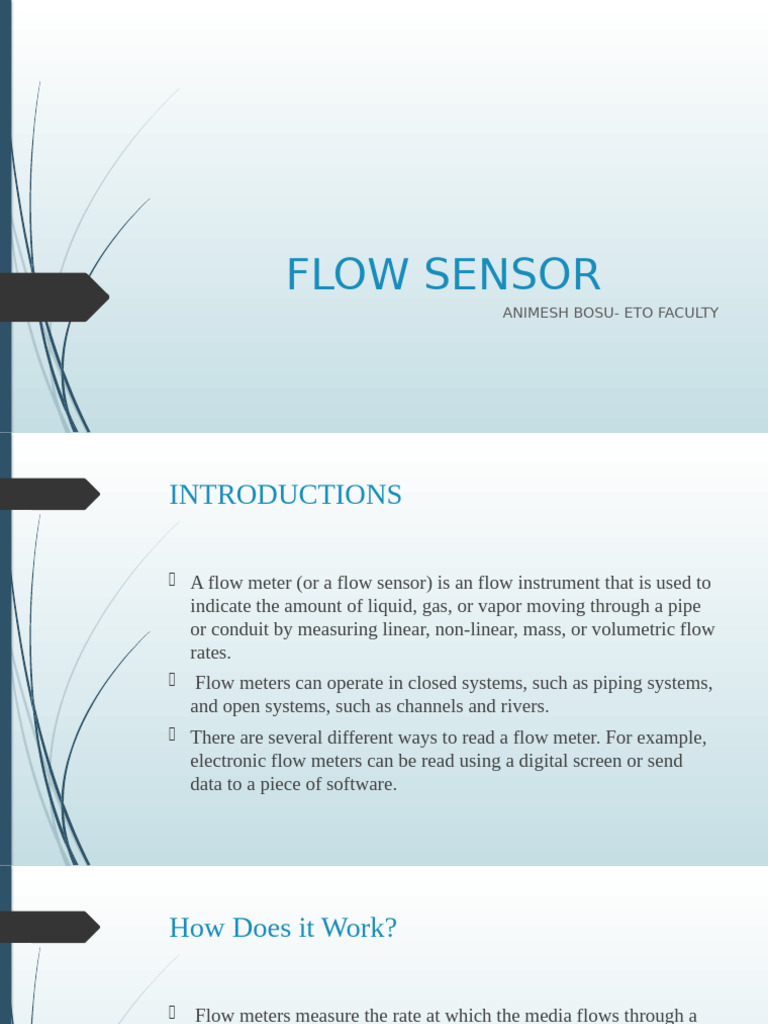 FLOW SENSOR

ANIMESH BOSU- ETO FACULTY

INTRODUCTIONS

 A flow meter (or a flow sensor) is an flow instrument that is used to indicate the amount of liquid, gas, or vapor moving through a pipe or conduit by measuring linear, non-linear, mass, or volumetric flow rates.

 Flow meters can operate in closed systems, such as piping systems, and open systems, such as channels and rivers.

 There are several different ways to read a flow meter. For example, electronic flow meters can be read using a digital screen or send data to a piece of software.

How Does it Work?

 Flow meters measure the rate at which the media flows through a