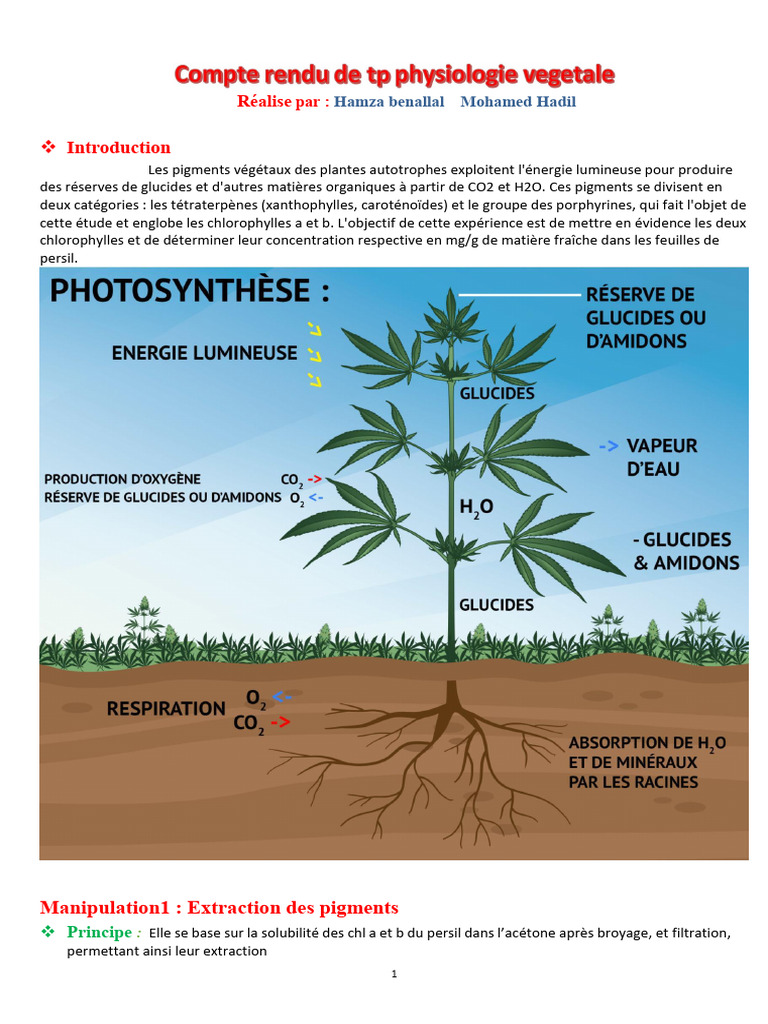 Compte rendu de tp physiologie vegetale

Réalise par : Hamza benallal Mohamed Hadil

❖ Introduction

Les pigments végétaux des plantes autotrophes exploitent l'énergie lumineuse pour produire des réserves de glucides et d'autres matières organiques à partir de CO2 et H2O. Ces pigments se divisent en deux catégories : les tétraterpènes (xanthophylles, caroténoïdes) et le groupe des porphyrines, qui fait l'objet de cette étude et englobe les chlorophylles a et b. L'objectif de cette expérience est de mettre en évidence les deux chlorophylles et de déterminer leur concentration respective en mg/g de matière fraîche dans les feuilles de persil.

PHOTOSYNTHÈSE :

ENERGIE LUMINEUSE

RÉSERVE DE GLUCIDES OU D'AMIDONS

GLUCIDES

-> VAPEUR D'EAU

PRODUCTION D'OXYGÈNE $CO_2$ ->
RÉSERVE DE GLUCIDES OU D'AMIDONS $O_2$ <-

$H_2O$

- GLUCIDES & AMIDONS

GLUCIDES

RESPIRATION $O_2$ <- $CO_2$ ->

ABSORPTION DE $H_2O$ ET DE MINÉRAUX PAR LES RACINES

Manipulation1 : Extraction des pigments

❖ Principe : Elle se base sur la solubilité des chl a et b du persil dans l'acétone après broyage, et filtration, permettant ainsi leur extraction

1