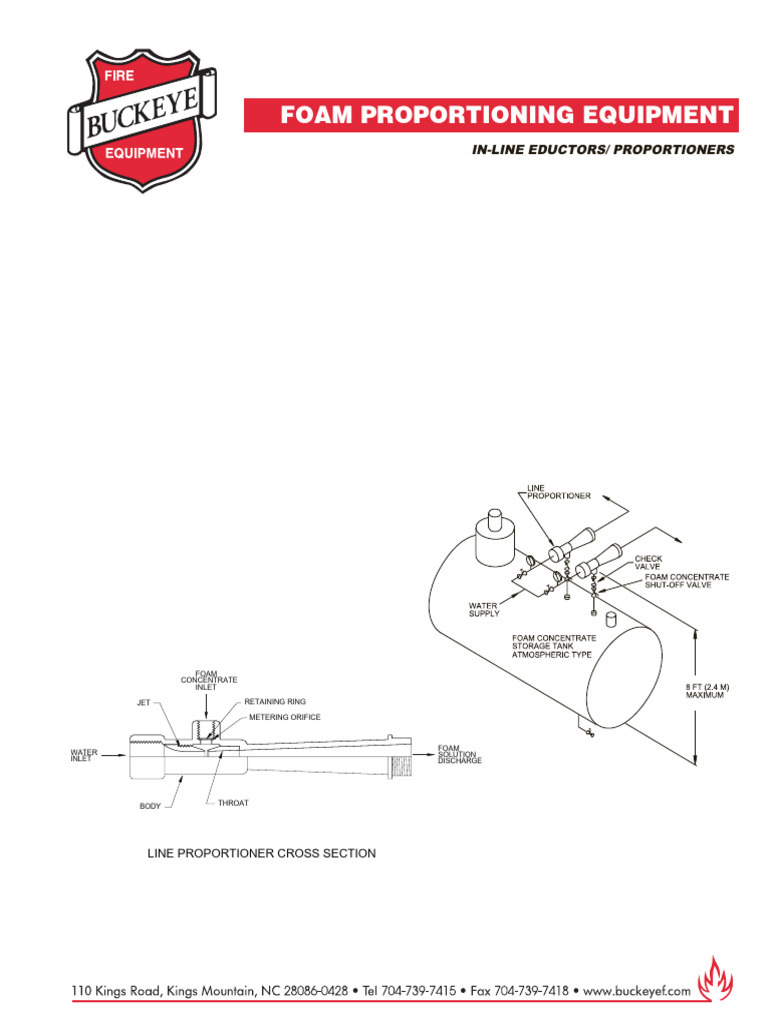 FIRE
BUCKEYE
EQUIPMENT

FOAM PROPORTIONING EQUIPMENT

IN-LINE EDUCTORS/ PROPORTIONERS

LINE PROPORTIONER

CHECK VALVE

FOAM CONCENTRATE SHUT-OFF VALVE

WATER SUPPLY

FOAM CONCENTRATE STORAGE TANK ATMOSPHERIC TYPE

8 FT (2.4 M) MAXIMUM

FOAM CONCENTRATE INLET

JET

RETAINING RING

METERING ORIFICE

WATER INLET

FOAM SOLUTION DISCHARGE

BODY

THROAT

LINE PROPORTIONER CROSS SECTION

110 Kings Road, Kings Mountain, NC 28086-0428 • Tel 704-739-7415 • Fax 704-739-7418 • www.buckeyef.com