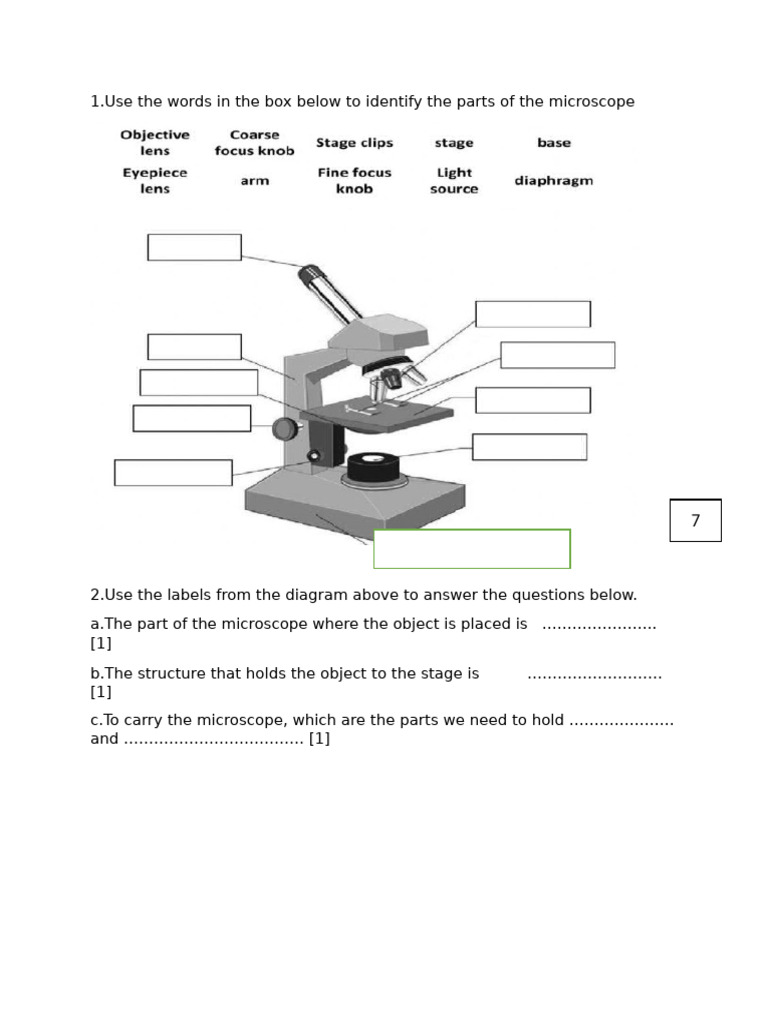 1.Use the words in the box below to identify the parts of the microscope

| Objective lens | Coarse focus knob | Stage clips | stage | base |
|---|---|---|---|---|
| Eyepiece lens | arm | Fine focus knob | Light source | diaphragm |

7

2.Use the labels from the diagram above to answer the questions below.

a.The part of the microscope where the object is placed is ………………….. [1]

b.The structure that holds the object to the stage is ……………………… [1]

c.To carry the microscope, which are the parts we need to hold ………………… and ……………………………… [1]