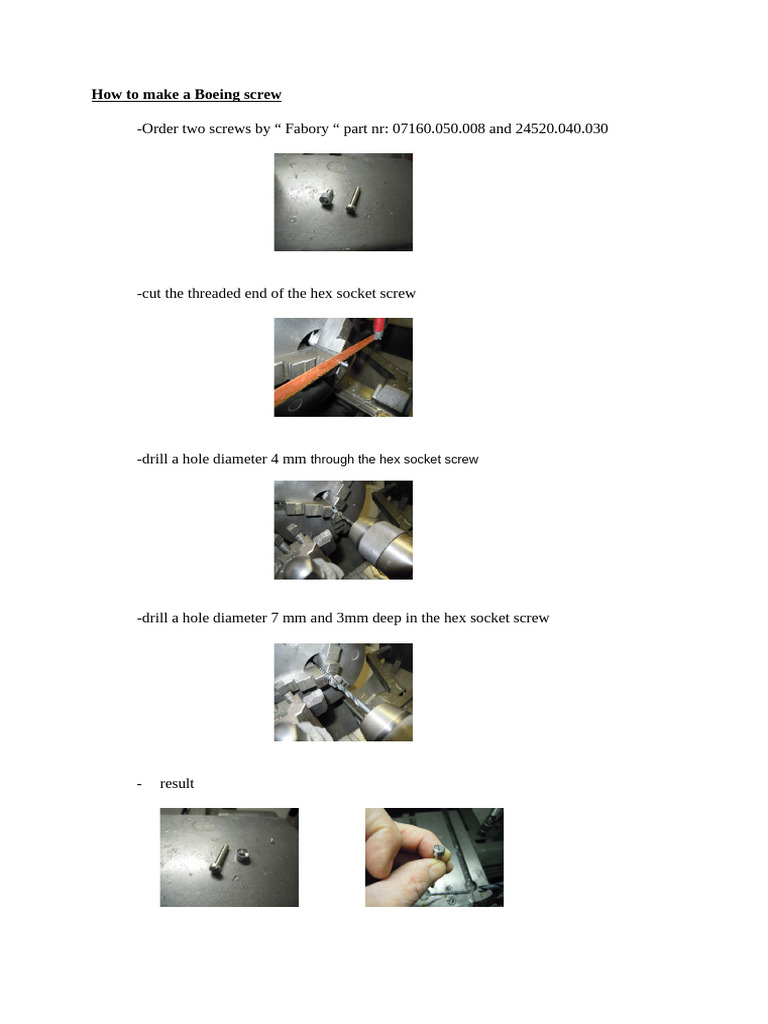 How to make a Boeing screw

-Order two screws by “ Fabory “ part nr: 07160.050.008 and 24520.040.030

-cut the threaded end of the hex socket screw

-drill a hole diameter 4 mm through the hex socket screw

-drill a hole diameter 7 mm and 3mm deep in the hex socket screw

- result