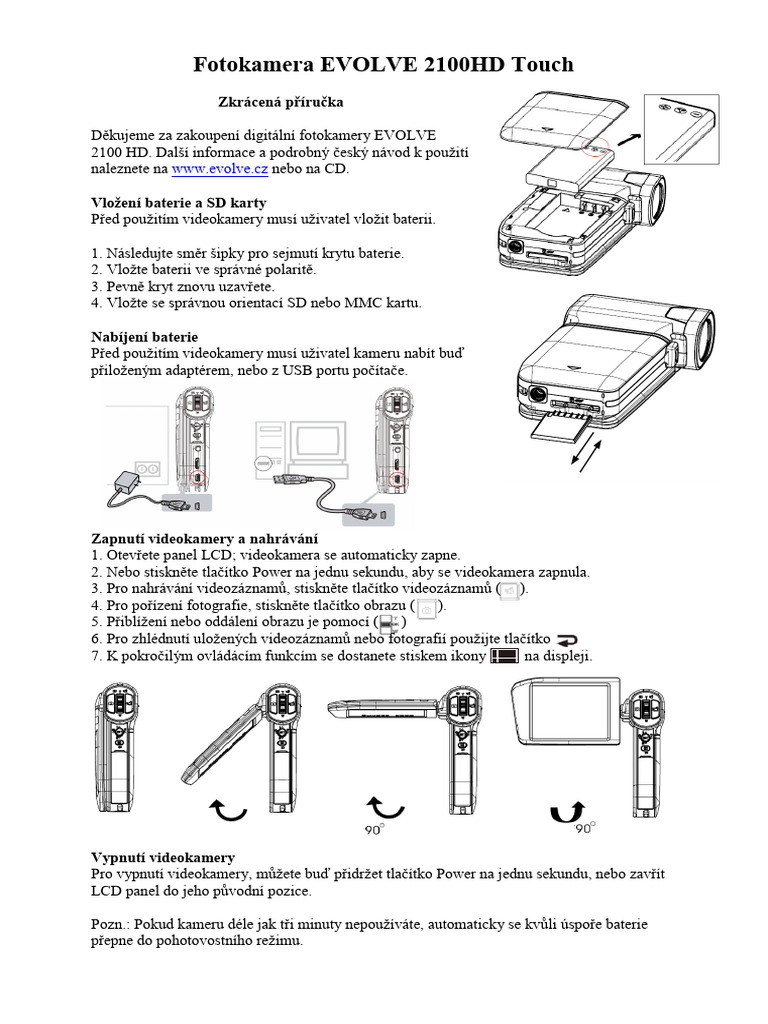 Fotokamera EVOLVE 2100HD Touch

Zkrácená příručka

Děkujeme za zakoupení digitální fotokamery EVOLVE 2100 HD. Další informace a podrobný český návod k použití naleznete na www.evolve.cz nebo na CD.

Vložení baterie a SD karty
Před použitím videokamery musí uživatel vložit baterii.

1. Následujte směr šipky pro sejmutí krytu baterie.
2. Vložte baterii ve správné polaritě.
3. Pevně kryt znovu uzavřete.
4. Vložte se správnou orientací SD nebo MMC kartu.

Nabíjení baterie
Před použitím videokamery musí uživatel kameru nabít buď přiloženým adaptérem, nebo z USB portu počítače.

Zapnutí videokamery a nahrávání
1. Otevřete panel LCD; videokamera se automaticky zapne.
2. Nebo stiskněte tlačítko Power na jednu sekundu, aby se videokamera zapnula.
3. Pro nahrávání videozáznamů, stiskněte tlačítko videozáznamů ( ).
4. Pro pořízení fotografie, stiskněte tlačítko obrazu ( ).
5. Přiblížení nebo oddálení obrazu je pomocí ( )
6. Pro zhlédnutí uložených videozáznamů nebo fotografií použijte tlačítko
7. K pokročilým ovládácím funkcím se dostanete stiskem ikony na displeji.

90°
90°

Vypnutí videokamery
Pro vypnutí videokamery, můžete buď přidržet tlačítko Power na jednu sekundu, nebo zavřít LCD panel do jeho původní pozice.

Pozn.: Pokud kameru déle jak tři minuty nepoužíváte, automaticky se kvůli úspoře baterie přepne do pohotovostního režimu.