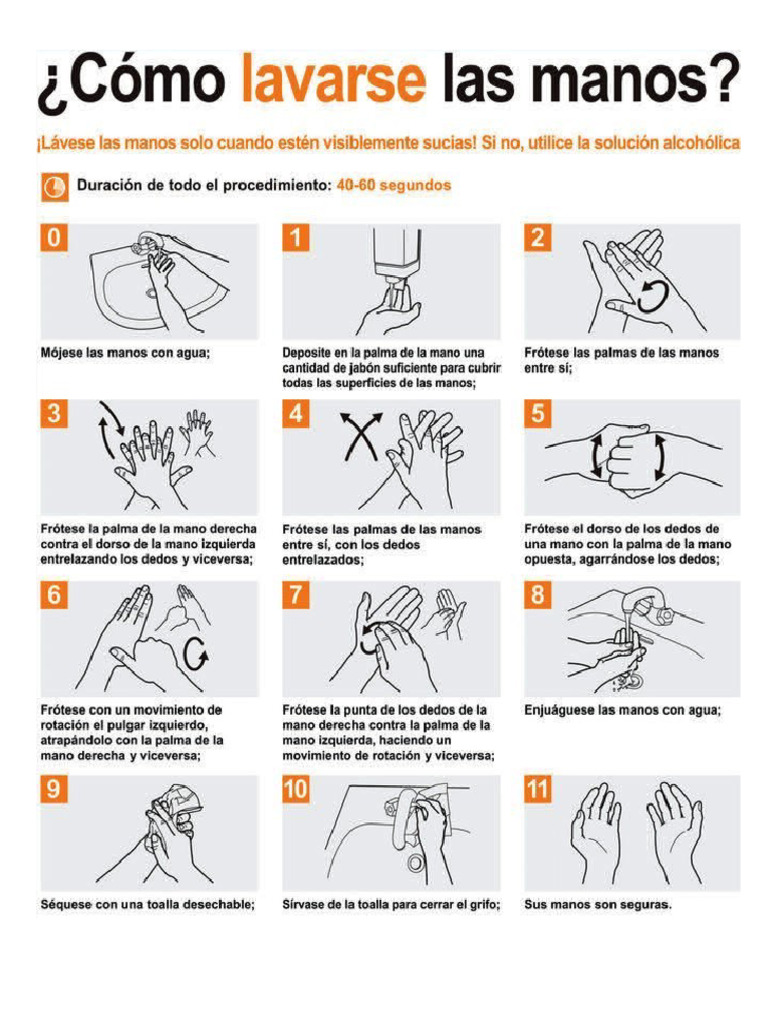 ¿Cómo lavarse las manos?

¡Lávese las manos solo cuando estén visiblemente sucias! Si no, utilice la solución alcohólica

Duración de todo el procedimiento: 40-60 segundos

0

Mójese las manos con agua;

1

Deposite en la palma de la mano una cantidad de jabón suficiente para cubrir todas las superficies de las manos;

2

Frótese las palmas de las manos entre sí;

3

Frótese la palma de la mano derecha contra el dorso de la mano izquierda entrelazando los dedos y viceversa;

4

Frótese las palmas de las manos entre sí, con los dedos entrelazados;

5

Frótese el dorso de los dedos de una mano con la palma de la mano opuesta, agarrándose los dedos;

6

Frótese con un movimiento de rotación el pulgar izquierdo, atrapándolo con la palma de la mano derecha y viceversa;

7

Frótese la punta de los dedos de la mano derecha contra la palma de la mano izquierda, haciendo un movimiento de rotación y viceversa;

8

Enjuáguese las manos con agua;

9

Séquese con una toalla desechable;

10

Sírvase de la toalla para cerrar el grifo;

11

Sus manos son seguras.