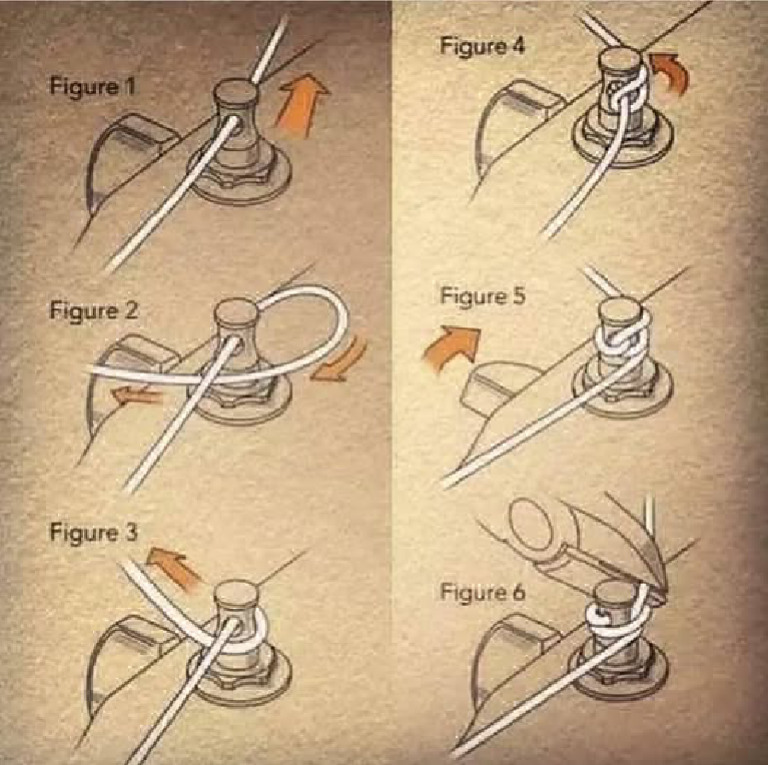 Figure 1

Figure 2

Figure 3

Figure 4

Figure 5

Figure 6