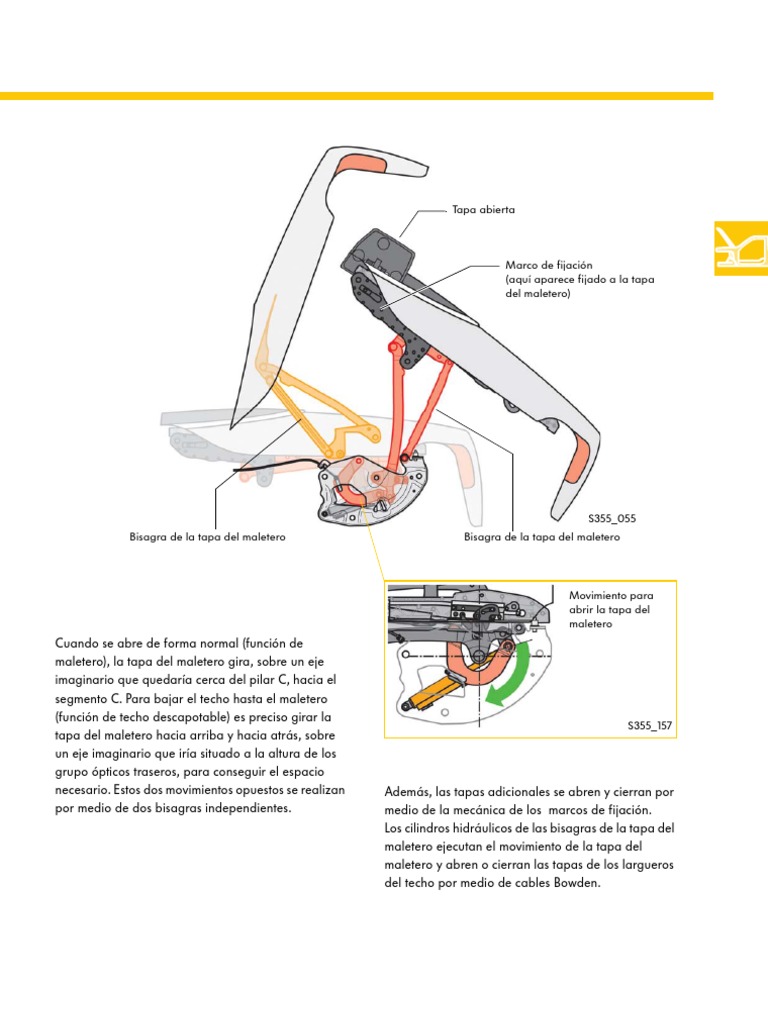 Tapa abierta

Marco de fijación
(aquí aparece fijado a la tapa del maletero)

S355_055

Bisagra de la tapa del maletero

Bisagra de la tapa del maletero

Movimiento para abrir la tapa del maletero

S355_157

Cuando se abre de forma normal (función de maletero), la tapa del maletero gira, sobre un eje imaginario que quedaría cerca del pilar C, hacia el segmento C. Para bajar el techo hasta el maletero (función de techo descapotable) es preciso girar la tapa del maletero hacia arriba y hacia atrás, sobre un eje imaginario que iría situado a la altura de los grupo ópticos traseros, para conseguir el espacio necesario. Estos dos movimientos opuestos se realizan por medio de dos bisagras independientes.

Además, las tapas adicionales se abren y cierran por medio de la mecánica de los marcos de fijación. Los cilindros hidráulicos de las bisagras de la tapa del maletero ejecutan el movimiento de la tapa del maletero y abren o cierran las tapas de los largueros del techo por medio de cables Bowden.