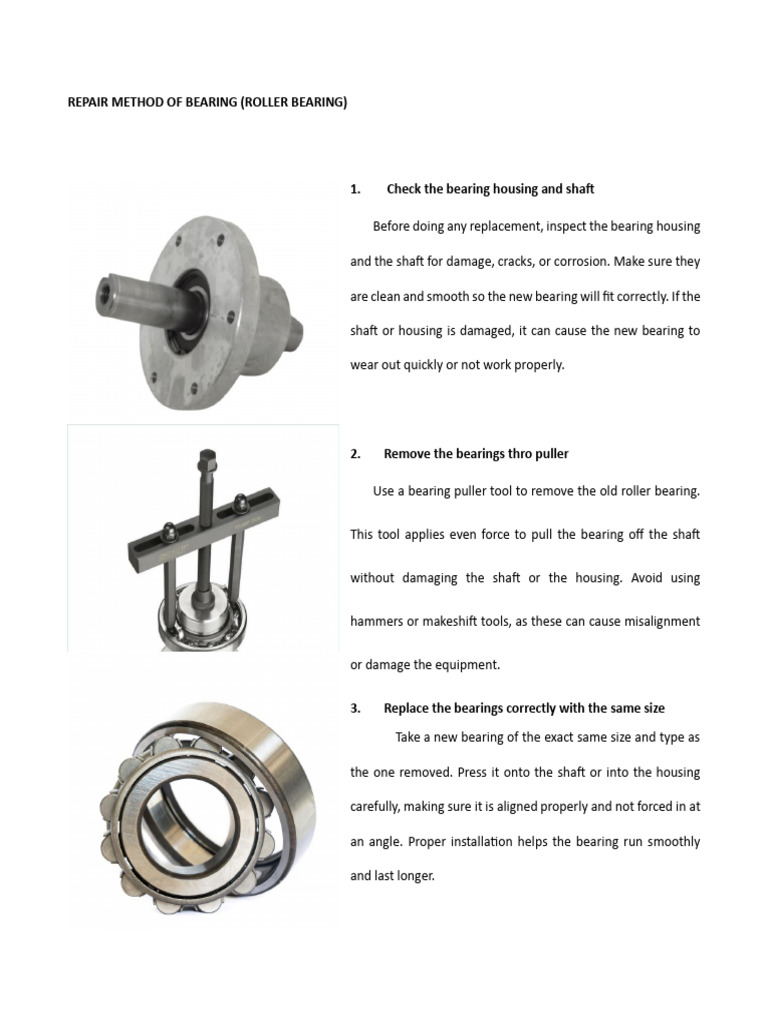 REPAIR METHOD OF BEARING (ROLLER BEARING)

1. Check the bearing housing and shaft

Before doing any replacement, inspect the bearing housing and the shaft for damage, cracks, or corrosion. Make sure they are clean and smooth so the new bearing will fit correctly. If the shaft or housing is damaged, it can cause the new bearing to wear out quickly or not work properly.

2. Remove the bearings thro puller

Use a bearing puller tool to remove the old roller bearing. This tool applies even force to pull the bearing off the shaft without damaging the shaft or the housing. Avoid using hammers or makeshift tools, as these can cause misalignment or damage the equipment.

3. Replace the bearings correctly with the same size

Take a new bearing of the exact same size and type as the one removed. Press it onto the shaft or into the housing carefully, making sure it is aligned properly and not forced in at an angle. Proper installation helps the bearing run smoothly and last longer.