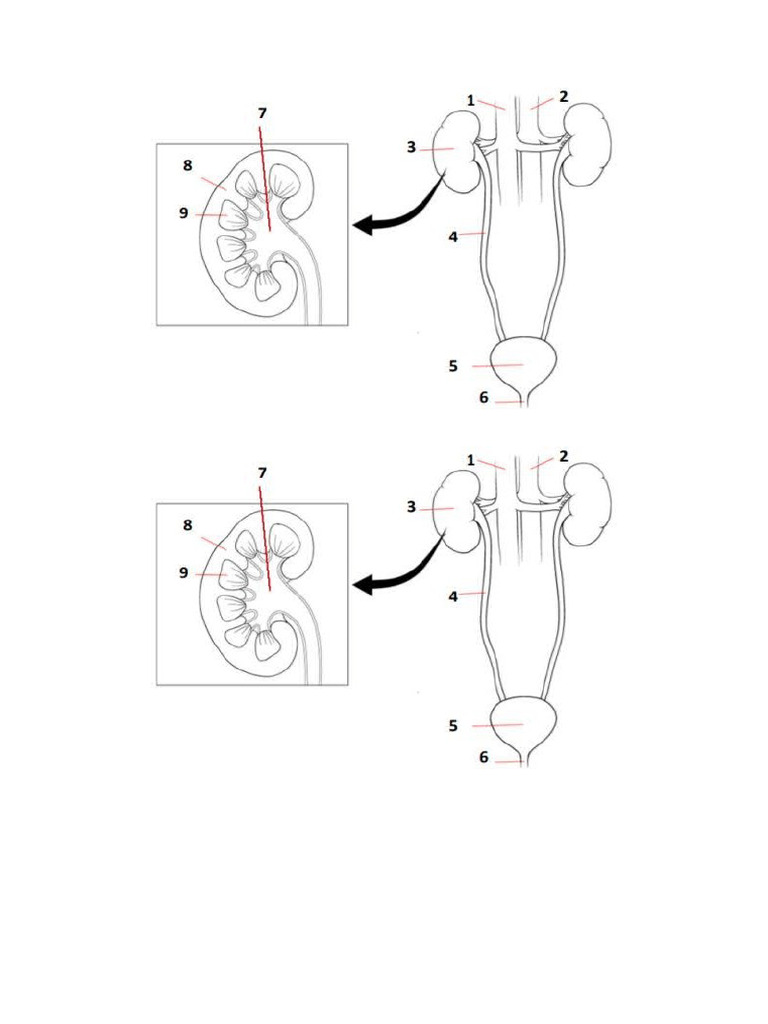 7
8
9
1
2
3
4
5
6

7
8
9
1
2
3
4
5
6