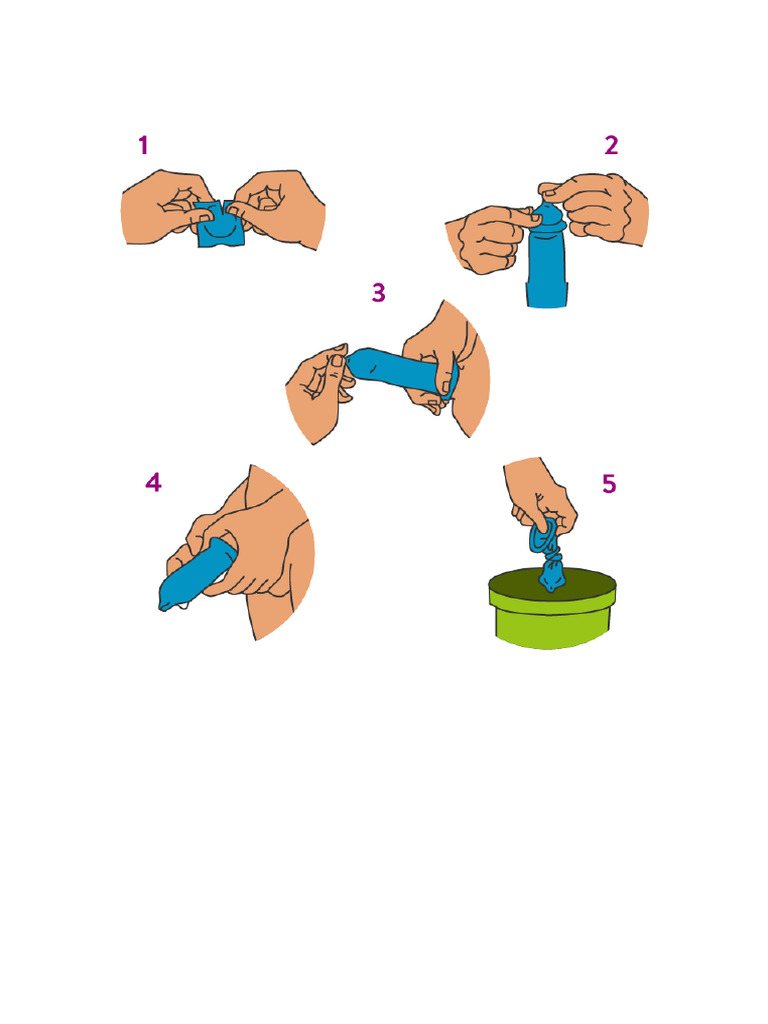 1

2

3

4

5