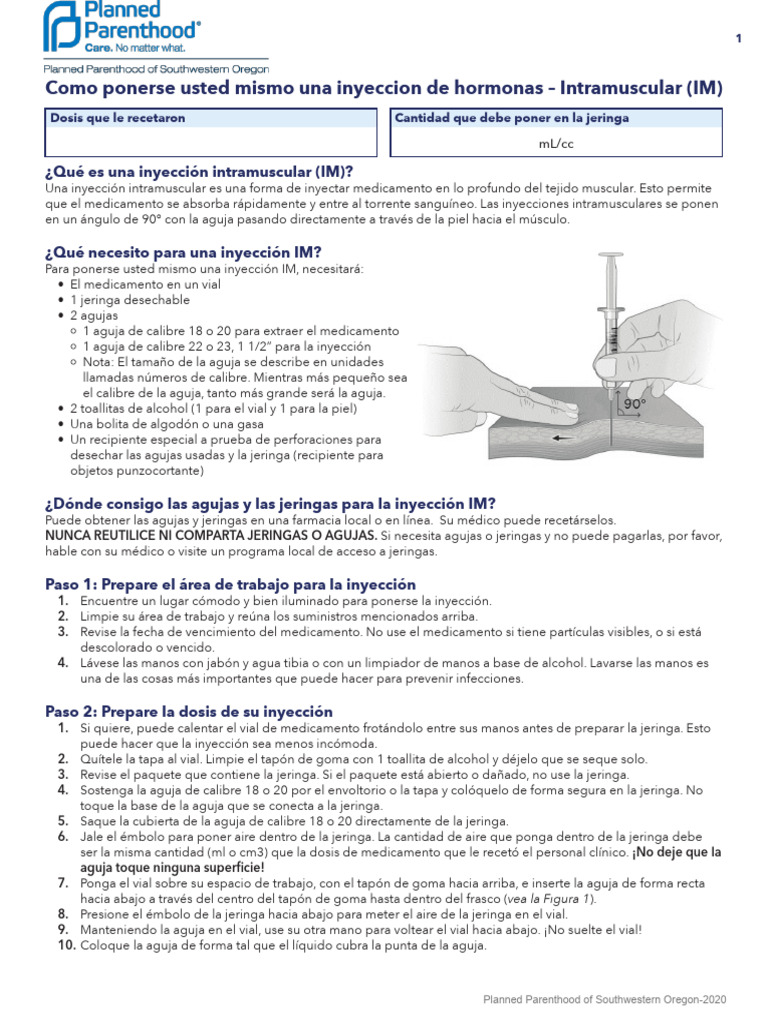 Planned Parenthood®
Care. No matter what.

1

Planned Parenthood of Southwestern Oregon

Como ponerse usted mismo una inyeccion de hormonas – Intramuscular (IM)

| Dosis que le recetaron | Cantidad que debe poner en la jeringa |
|---|---|
| | mL/cc |

¿Qué es una inyección intramuscular (IM)?
Una inyección intramuscular es una forma de inyectar medicamento en lo profundo del tejido muscular. Esto permite que el medicamento se absorba rápidamente y entre al torrente sanguíneo. Las inyecciones intramusculares se ponen en un ángulo de 90° con la aguja pasando directamente a través de la piel hacia el músculo.

¿Qué necesito para una inyección IM?
Para ponerse usted mismo una inyección IM, necesitará:
• El medicamento en un vial
• 1 jeringa desechable
• 2 agujas
○ 1 aguja de calibre 18 o 20 para extraer el medicamento
○ 1 aguja de calibre 22 o 23, 1 1/2" para la inyección
○ Nota: El tamaño de la aguja se describe en unidades llamadas números de calibre. Mientras más pequeño sea el calibre de la aguja, tanto más grande será la aguja.
• 2 toallitas de alcohol (1 para el vial y 1 para la piel)
• Una bolita de algodón o una gasa
• Un recipiente especial a prueba de perforaciones para desechar las agujas usadas y la jeringa (recipiente para objetos punzocortante)

90°

¿Dónde consigo las agujas y las jeringas para la inyección IM?
Puede obtener las agujas y jeringas en una farmacia local o en línea. Su médico puede recetárselos.
NUNCA REUTILICE NI COMPARTA JERINGAS O AGUJAS. Si necesita agujas o jeringas y no puede pagarlas, por favor, hable con su médico o visite un programa local de acceso a jeringas.

Paso 1: Prepare el área de trabajo para la inyección
1. Encuentre un lugar cómodo y bien iluminado para ponerse la inyección.
2. Limpie su área de trabajo y reúna los suministros mencionados arriba.
3. Revise la fecha de vencimiento del medicamento. No use el medicamento si tiene partículas visibles, o si está descolorado o vencido.
4. Lávese las manos con jabón y agua tibia o con un limpiador de manos a base de alcohol. Lavarse las manos es una de las cosas más importantes que puede hacer para prevenir infecciones.

Paso 2: Prepare la dosis de su inyección
1. Si quiere, puede calentar el vial de medicamento frotándolo entre sus manos antes de preparar la jeringa. Esto puede hacer que la inyección sea menos incómoda.
2. Quítele la tapa al vial. Limpie el tapón de goma con 1 toallita de alcohol y déjelo que se seque solo.
3. Revise el paquete que contiene la jeringa. Si el paquete está abierto o dañado, no use la jeringa.
4. Sostenga la aguja de calibre 18 o 20 por el envoltorio o la tapa y colóquelo de forma segura en la jeringa. No toque la base de la aguja que se conecta a la jeringa.
5. Saque la cubierta de la aguja de calibre 18 o 20 directamente de la jeringa.
6. Jale el émbolo para poner aire dentro de la jeringa. La cantidad de aire que ponga dentro de la jeringa debe ser la misma cantidad (ml o cm3) que la dosis de medicamento que le recetó el personal clínico. ¡No deje que la aguja toque ninguna superficie!
7. Ponga el vial sobre su espacio de trabajo, con el tapón de goma hacia arriba, e inserte la aguja de forma recta hacia abajo a través del centro del tapón de goma hasta dentro del frasco (vea la Figura 1).
8. Presione el émbolo de la jeringa hacia abajo para meter el aire de la jeringa en el vial.
9. Manteniendo la aguja en el vial, use su otra mano para voltear el vial hacia abajo. ¡No suelte el vial!
10. Coloque la aguja de forma tal que el líquido cubra la punta de la aguja.

Planned Parenthood of Southwestern Oregon-2020