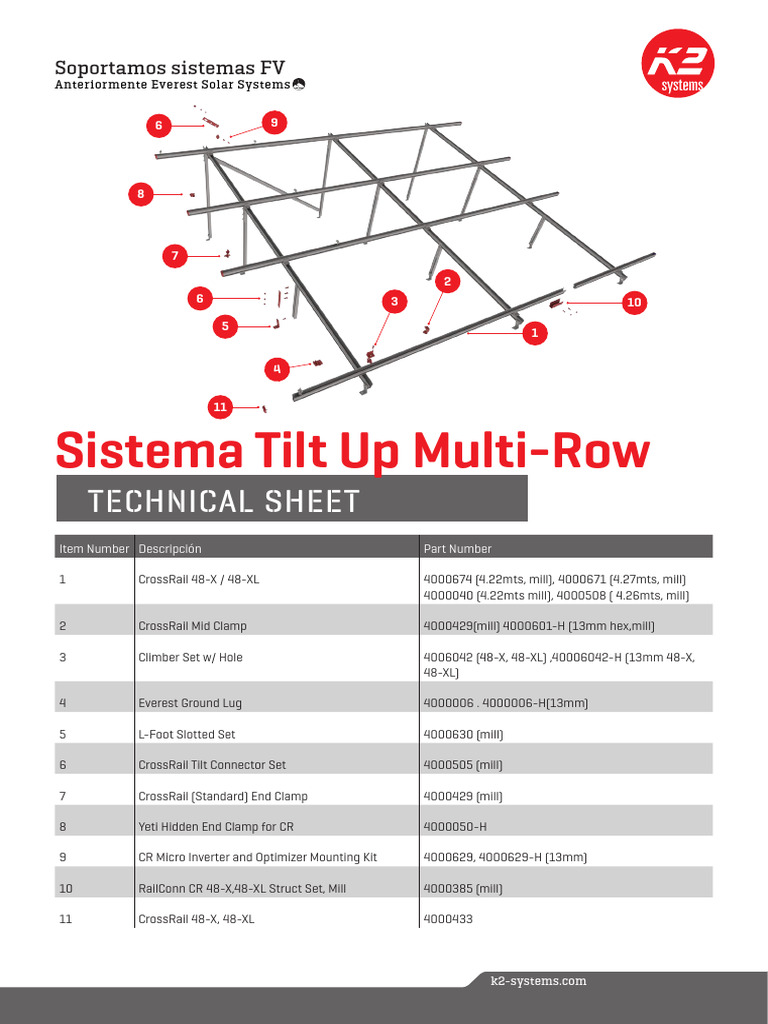 Soportamos sistemas FV
Anteriormente Everest Solar Systems

K2 systems

6
9
8
7
6
5
4
11
3
2
10
1

Sistema Tilt Up Multi-Row

TECHNICAL SHEET

| Item Number | Descripción | Part Number |
|---|---|---|
| 1 | CrossRail 48-X / 48-XL | 4000674 (4.22mts, mill), 4000671 (4.27mts, mill) 4000040 (4.22mts mill), 4000508 ( 4.26mts, mill) |
| 2 | CrossRail Mid Clamp | 4000429(mill) 4000601-H (13mm hex,mill) |
| 3 | Climber Set w/ Hole | 4006042 (48-X, 48-XL) ,40006042-H (13mm 48-X, 48-XL) |
| 4 | Everest Ground Lug | 4000006 . 4000006-H(13mm) |
| 5 | L-Foot Slotted Set | 4000630 (mill) |
| 6 | CrossRail Tilt Connector Set | 4000505 (mill) |
| 7 | CrossRail (Standard) End Clamp | 4000429 (mill) |
| 8 | Yeti Hidden End Clamp for CR | 4000050-H |
| 9 | CR Micro Inverter and Optimizer Mounting Kit | 4000629, 4000629-H (13mm) |
| 10 | RailConn CR 48-X,48-XL Struct Set, Mill | 4000385 (mill) |
| 11 | CrossRail 48-X, 48-XL | 4000433 |

k2-systems.com