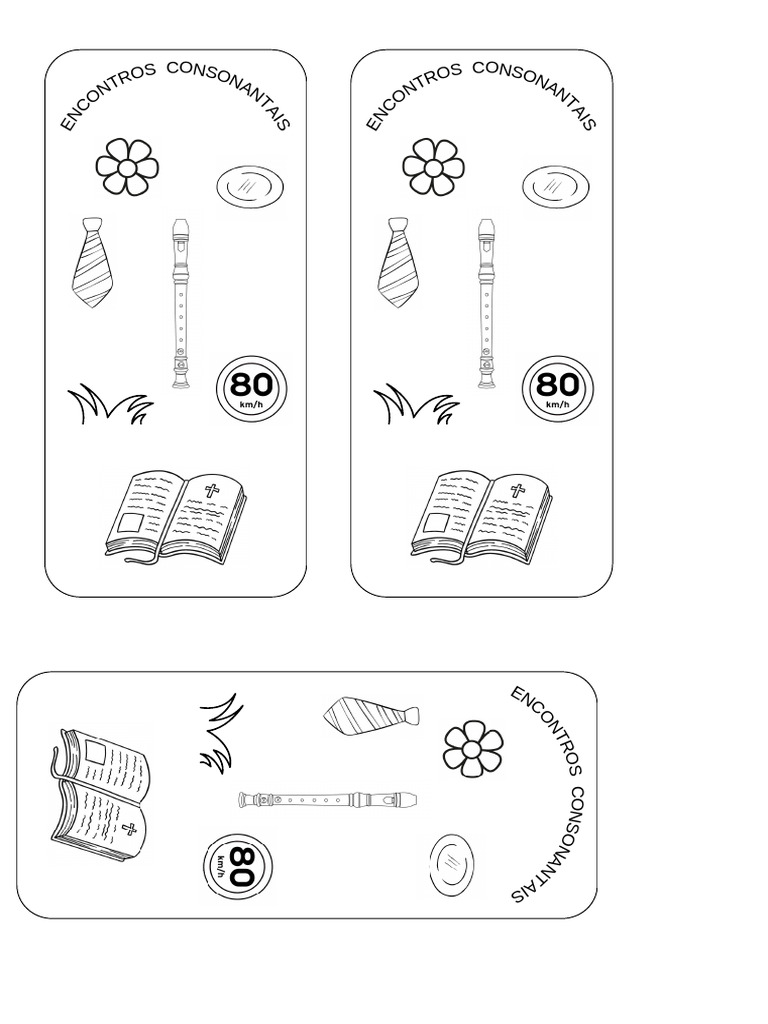 ENCONTROS CONSONANTAIS

80
km/h

ENCONTROS CONSONANTAIS

80
km/h

ENCONTROS CONSONANTAIS

80
km/h