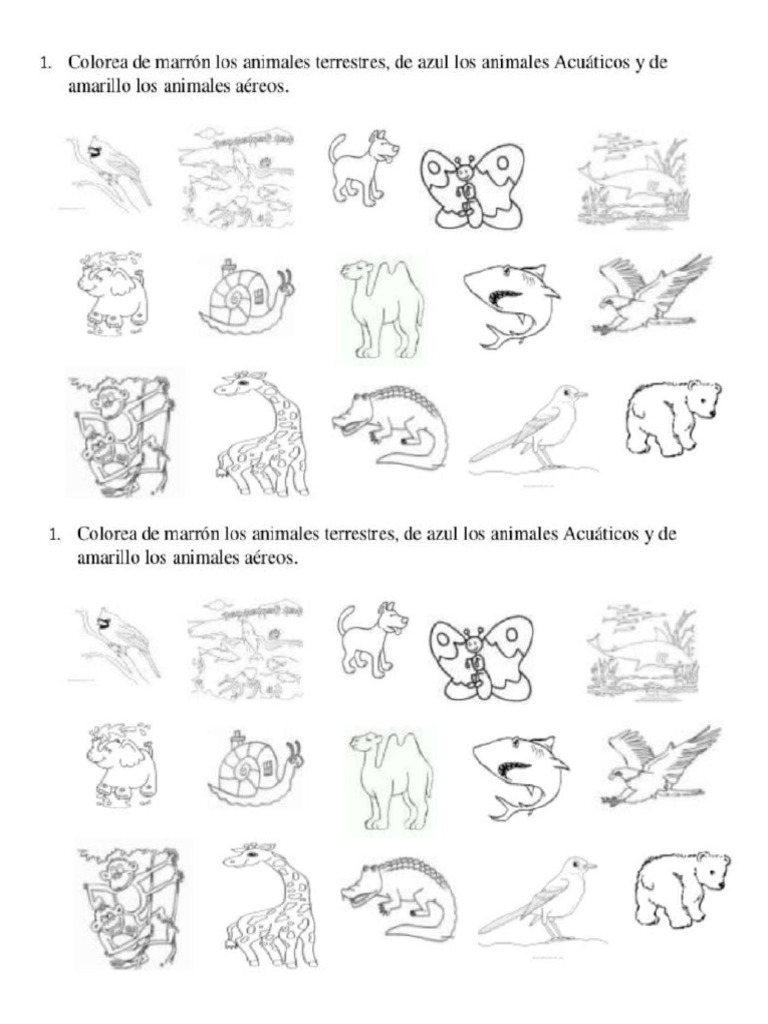 1. Colorea de marrón los animales terrestres, de azul los animales Acuáticos y de amarillo los animales aéreos.

1. Colorea de marrón los animales terrestres, de azul los animales Acuáticos y de amarillo los animales aéreos.