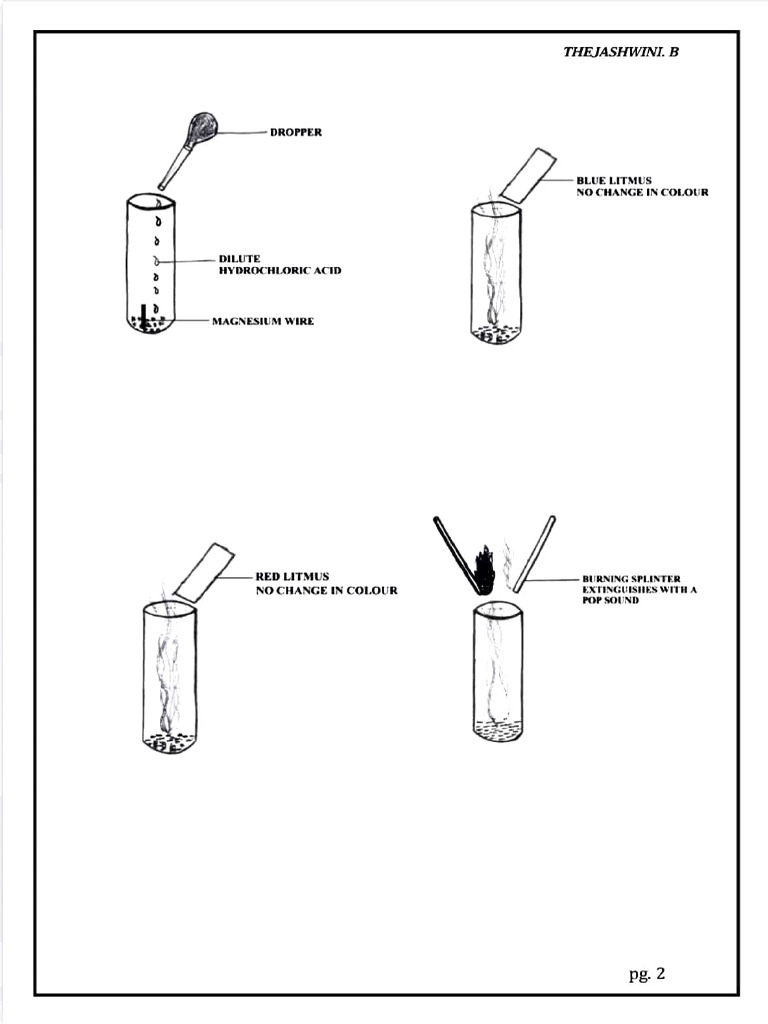 THEJASHWINI. B

DROPPER

DILUTE HYDROCHLORIC ACID

MAGNESIUM WIRE

BLUE LITMUS
NO CHANGE IN COLOUR

RED LITMUS
NO CHANGE IN COLOUR

BURNING SPLINTER EXTINGUISHES WITH A POP SOUND

pg. 2