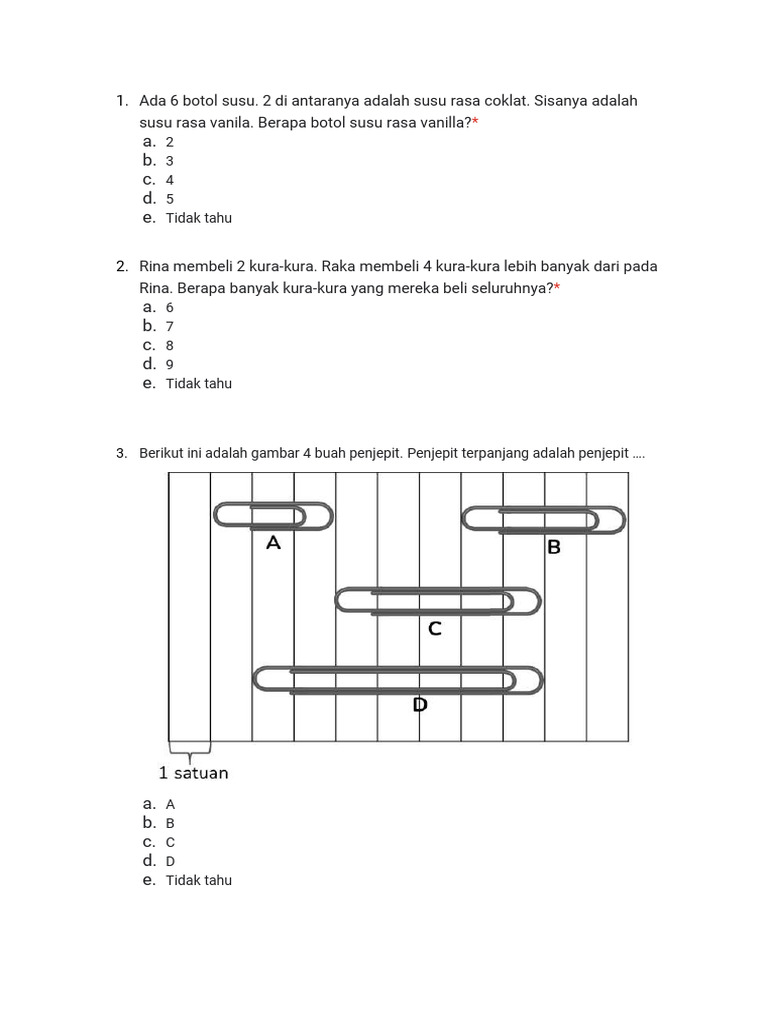 1. Ada 6 botol susu. 2 di antaranya adalah susu rasa coklat. Sisanya adalah susu rasa vanila. Berapa botol susu rasa vanilla?*
a. 2
b. 3
c. 4
d. 5
e. Tidak tahu

2. Rina membeli 2 kura-kura. Raka membeli 4 kura-kura lebih banyak dari pada Rina. Berapa banyak kura-kura yang mereka beli seluruhnya?*
a. 6
b. 7
c. 8
d. 9
e. Tidak tahu

3. Berikut ini adalah gambar 4 buah penjepit. Penjepit terpanjang adalah penjepit ....

A
B
C
D
1 satuan

a. A
b. B
c. C
d. D
e. Tidak tahu