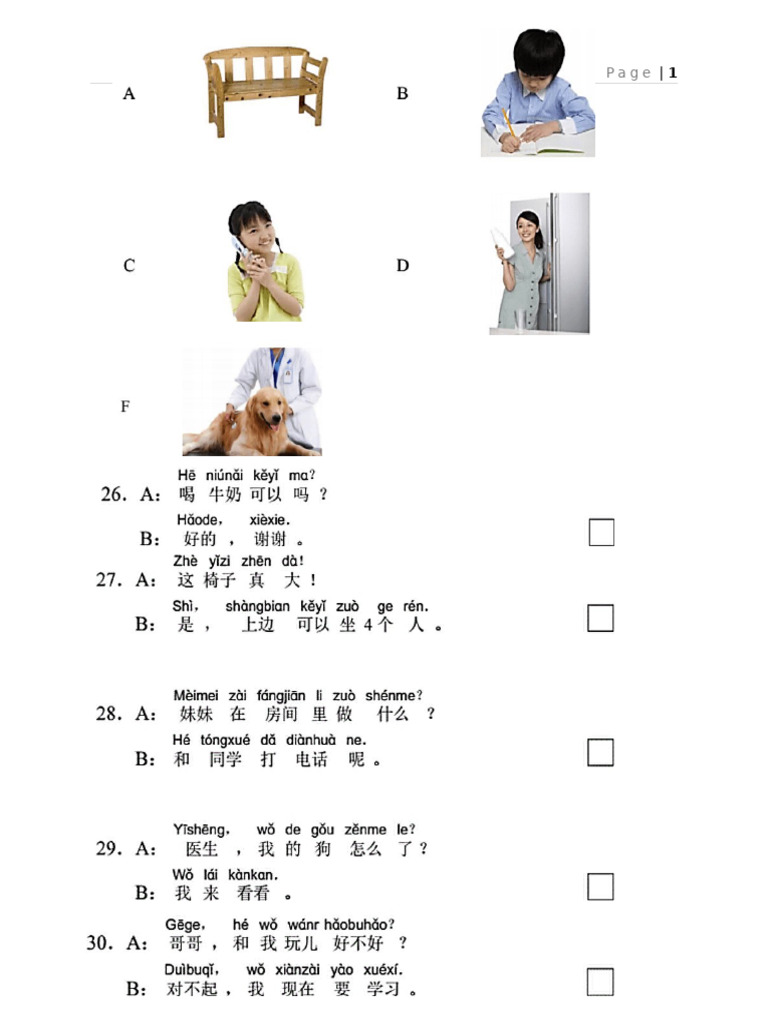 Page | 1

A

B

C

D

F

Hē niúnǎi kěyǐ ma?
26. A: 喝 牛奶 可以 吗 ？
Hǎode, xièxie.
B: 好的 ， 谢谢 。

Zhè yǐzi zhēn dà!
27. A: 这 椅子 真 大 ！
Shì, shàngbian kěyǐ zuò ge rén.
B: 是 ， 上边 可以 坐 4 个 人 。

Mèimei zài fángjiān li zuò shénme?
28. A: 妹妹 在 房间 里 做 什么 ？
Hé tóngxué dǎ diànhuà ne.
B: 和 同学 打 电话 呢 。

Yīshēng, wǒ de gǒu zěnme le?
29. A: 医生 ， 我 的 狗 怎么 了 ？
Wǒ lái kànkan.
B: 我 来 看看 。

Gēge, hé wǒ wánr hǎobuhǎo?
30. A: 哥哥 ， 和 我 玩儿 好不好 ？
Duìbuqǐ, wǒ xiànzài yào xuéxí.
B: 对不起 ， 我 现在 要 学习 。