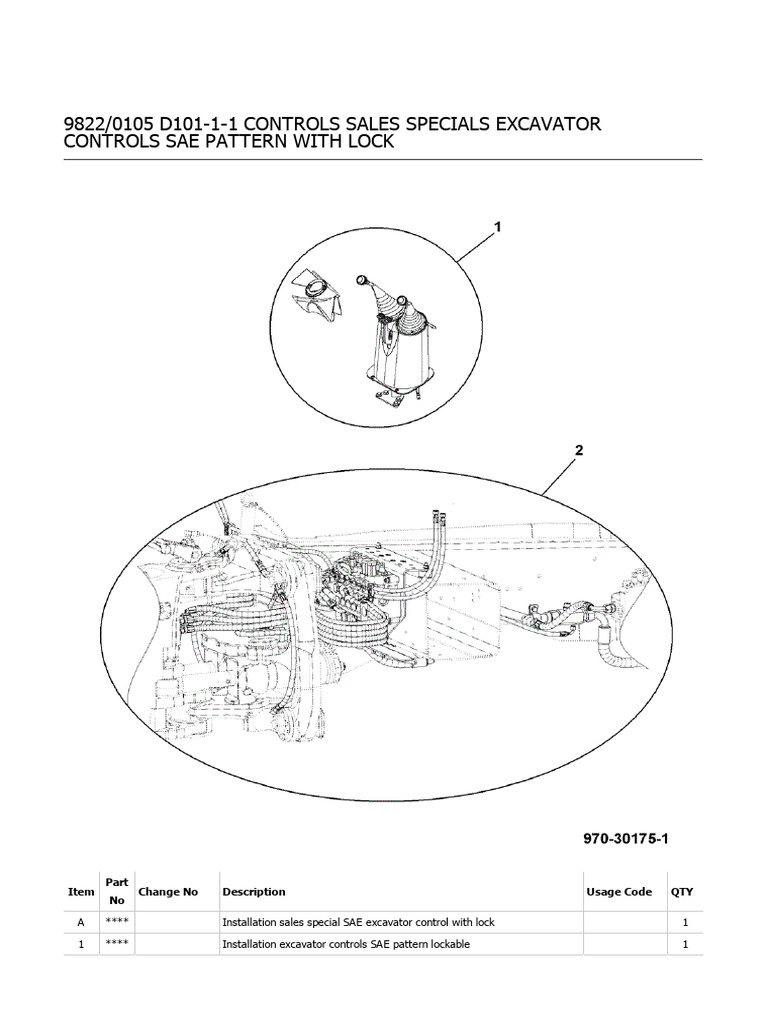 9822/0105 D101-1-1 CONTROLS SALES SPECIALS EXCAVATOR CONTROLS SAE PATTERN WITH LOCK

1

2

970-30175-1

| Item | Part No | Change No | Description | Usage Code | QTY |
|---|---|---|---|---|---|
| A | **** | | Installation sales special SAE excavator control with lock | | 1 |
| 1 | **** | | Installation excavator controls SAE pattern lockable | | 1 |