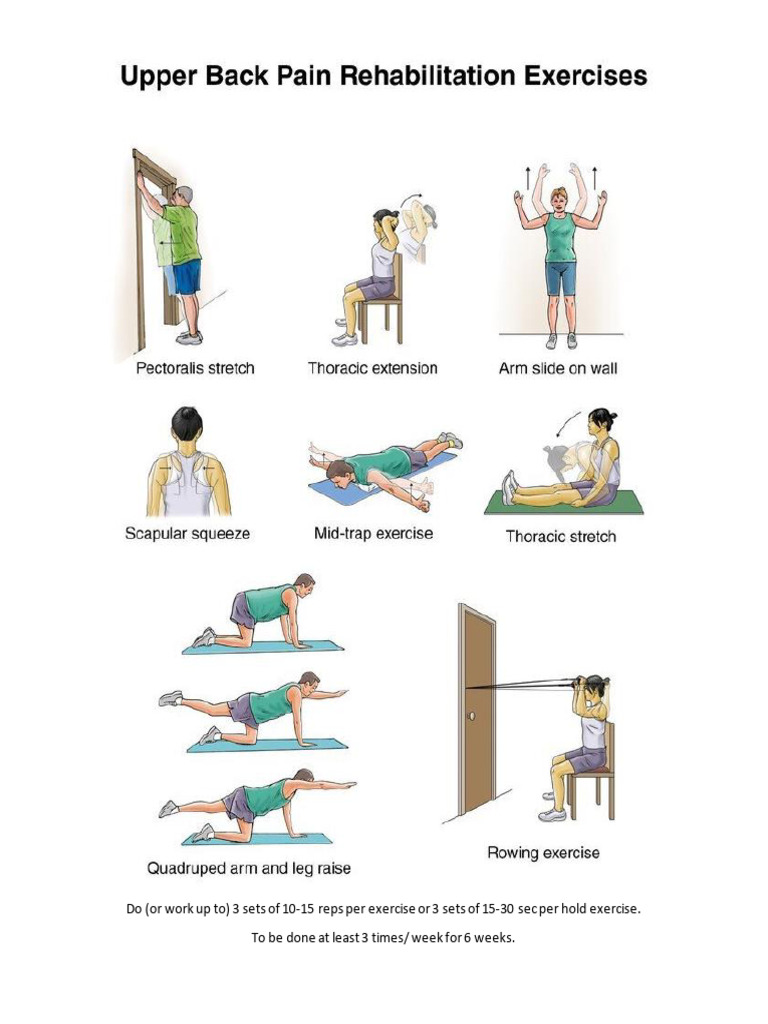 Upper Back Pain Rehabilitation Exercises

Pectoralis stretch

Thoracic extension

Arm slide on wall

Scapular squeeze

Mid-trap exercise

Thoracic stretch

Quadruped arm and leg raise

Rowing exercise

Do (or work up to) 3 sets of 10-15 reps per exercise or 3 sets of 15-30 sec per hold exercise.

To be done at least 3 times/ week for 6 weeks.