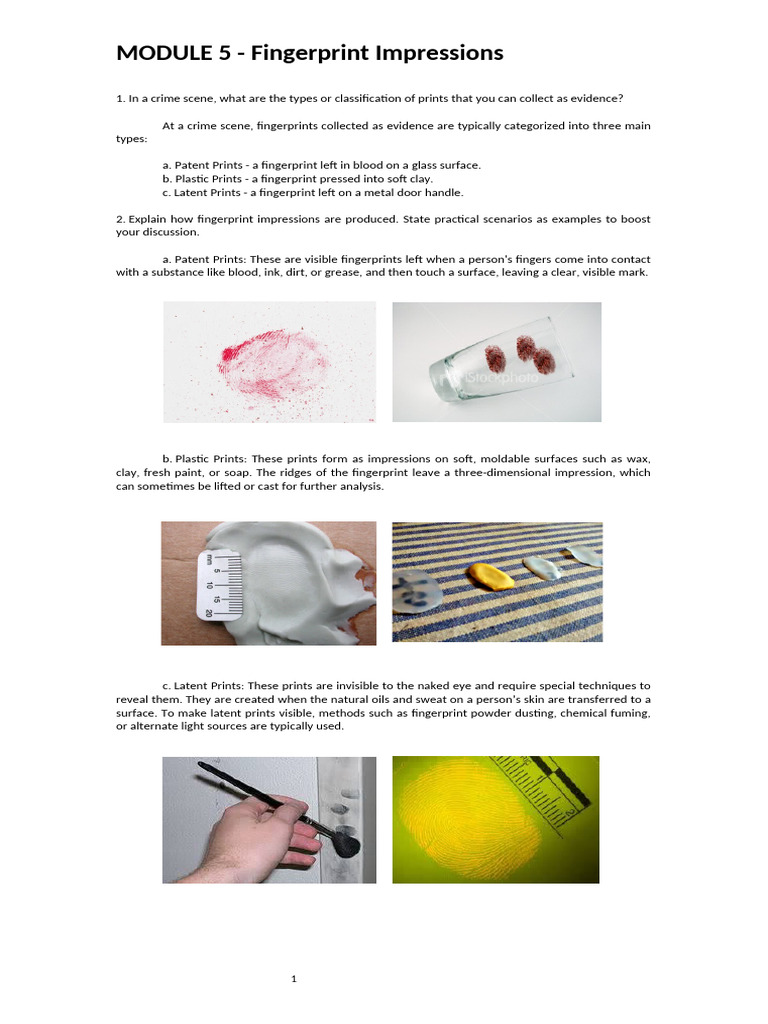 MODULE 5 - Fingerprint Impressions

1. In a crime scene, what are the types or classification of prints that you can collect as evidence?

At a crime scene, fingerprints collected as evidence are typically categorized into three main types:

a. Patent Prints - a fingerprint left in blood on a glass surface.
b. Plastic Prints - a fingerprint pressed into soft clay.
c. Latent Prints - a fingerprint left on a metal door handle.

2. Explain how fingerprint impressions are produced. State practical scenarios as examples to boost your discussion.

a. Patent Prints: These are visible fingerprints left when a person's fingers come into contact with a substance like blood, ink, dirt, or grease, and then touch a surface, leaving a clear, visible mark.

iStockphoto

b. Plastic Prints: These prints form as impressions on soft, moldable surfaces such as wax, clay, fresh paint, or soap. The ridges of the fingerprint leave a three-dimensional impression, which can sometimes be lifted or cast for further analysis.

mm 5 10 15 20

c. Latent Prints: These prints are invisible to the naked eye and require special techniques to reveal them. They are created when the natural oils and sweat on a person's skin are transferred to a surface. To make latent prints visible, methods such as fingerprint powder dusting, chemical fuming, or alternate light sources are typically used.

1