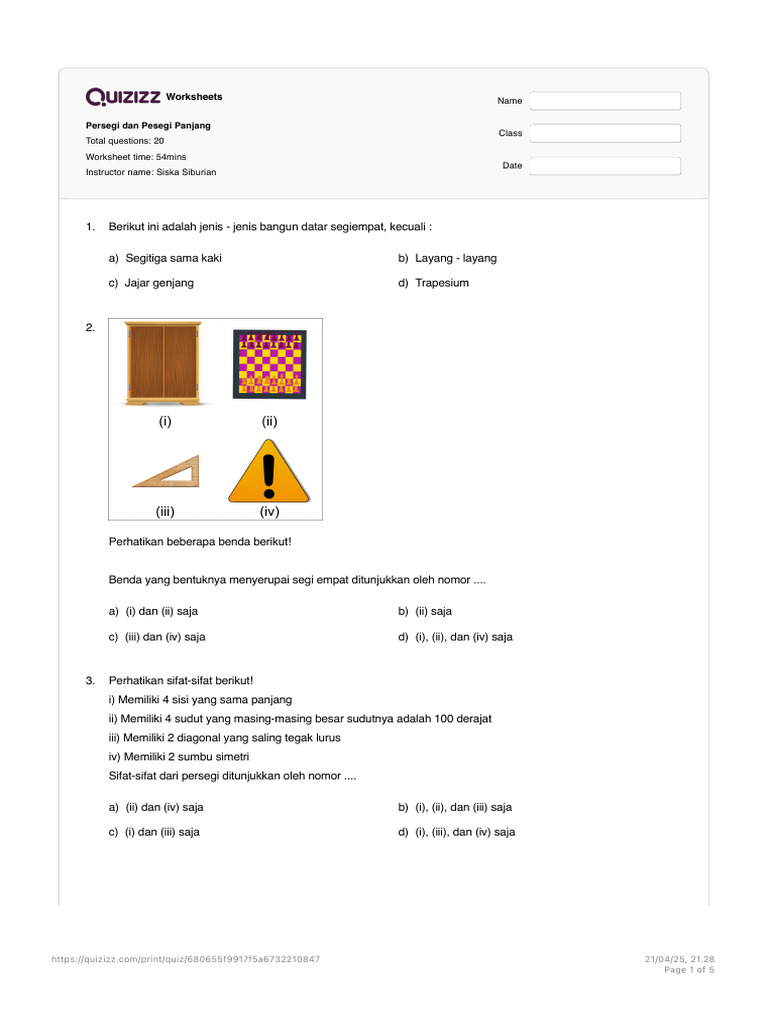 QUIZIZZ Worksheets

Persegi dan Pesegi Panjang
Total questions: 20
Worksheet time: 54mins
Instructor name: Siska Siburian

Name
Class
Date

1. Berikut ini adalah jenis - jenis bangun datar segiempat, kecuali :

a) Segitiga sama kaki
b) Layang - layang
c) Jajar genjang
d) Trapesium

2.
(i) (ii)
(iii) (iv)

Perhatikan beberapa benda berikut!

Benda yang bentuknya menyerupai segi empat ditunjukkan oleh nomor ....

a) (i) dan (ii) saja
b) (ii) saja
c) (iii) dan (iv) saja
d) (i), (ii), dan (iv) saja

3. Perhatikan sifat-sifat berikut!
i) Memiliki 4 sisi yang sama panjang
ii) Memiliki 4 sudut yang masing-masing besar sudutnya adalah 100 derajat
iii) Memiliki 2 diagonal yang saling tegak lurus
iv) Memiliki 2 sumbu simetri
Sifat-sifat dari persegi ditunjukkan oleh nomor ....

a) (ii) dan (iv) saja
b) (i), (ii), dan (iii) saja
c) (i) dan (iii) saja
d) (i), (iii), dan (iv) saja

https://quizizz.com/print/quiz/680655f9917f5a6732210847
21/04/25, 21.28
Page 1 of 5