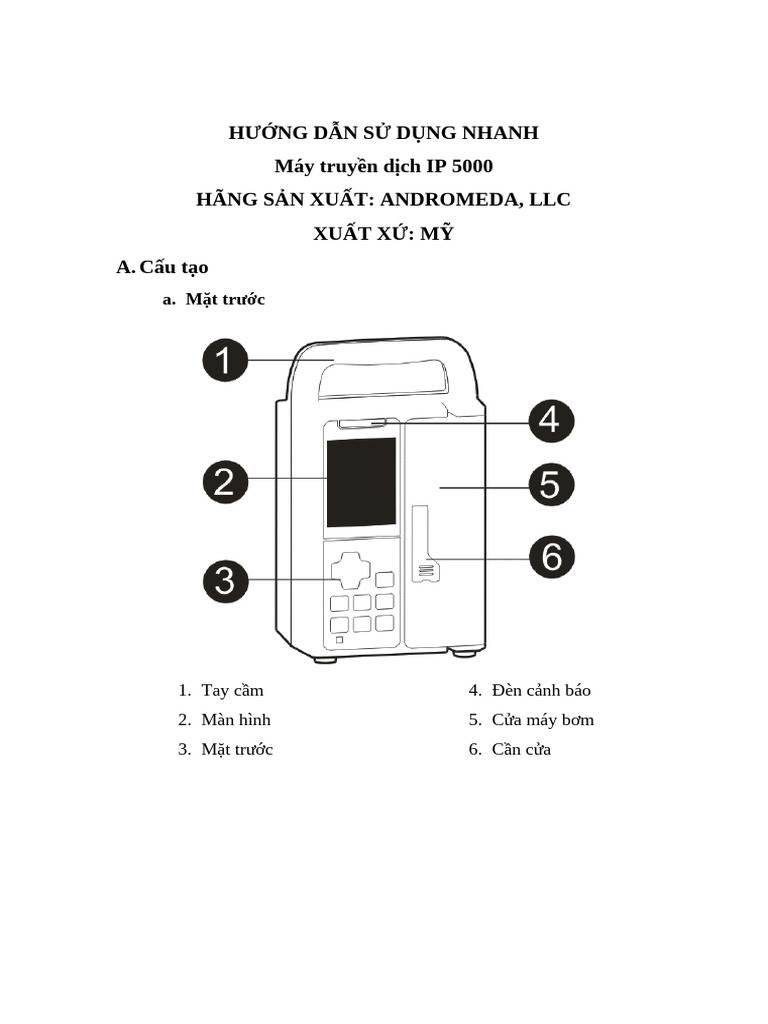 HƯỚNG DẪN SỬ DỤNG NHANH
Máy truyền dịch IP 5000
HÃNG SẢN XUẤT: ANDROMEDA, LLC
XUẤT XỨ: MỸ

A. Cấu tạo

a. Mặt trước

1
2
3
4
5
6

1. Tay cầm
2. Màn hình
3. Mặt trước

4. Đèn cảnh báo
5. Cửa máy bơm
6. Cần cửa