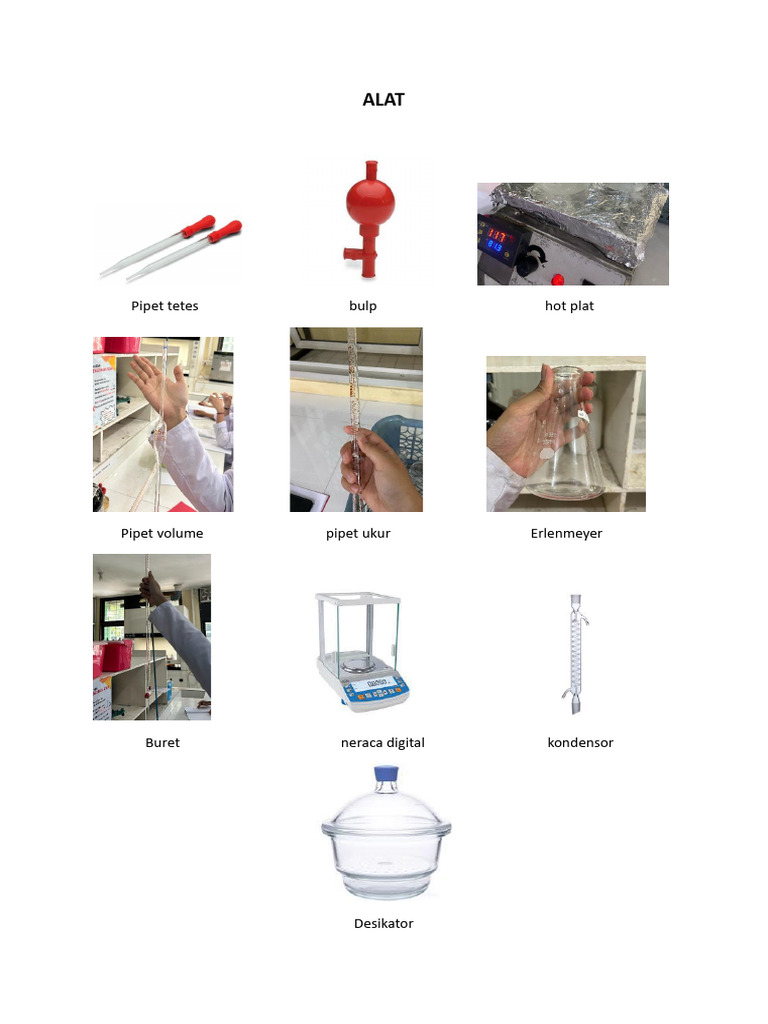 ALAT

Pipet tetes

bulp

hot plat

Pipet volume

pipet ukur

Erlenmeyer

Buret

neraca digital

kondensor

Desikator