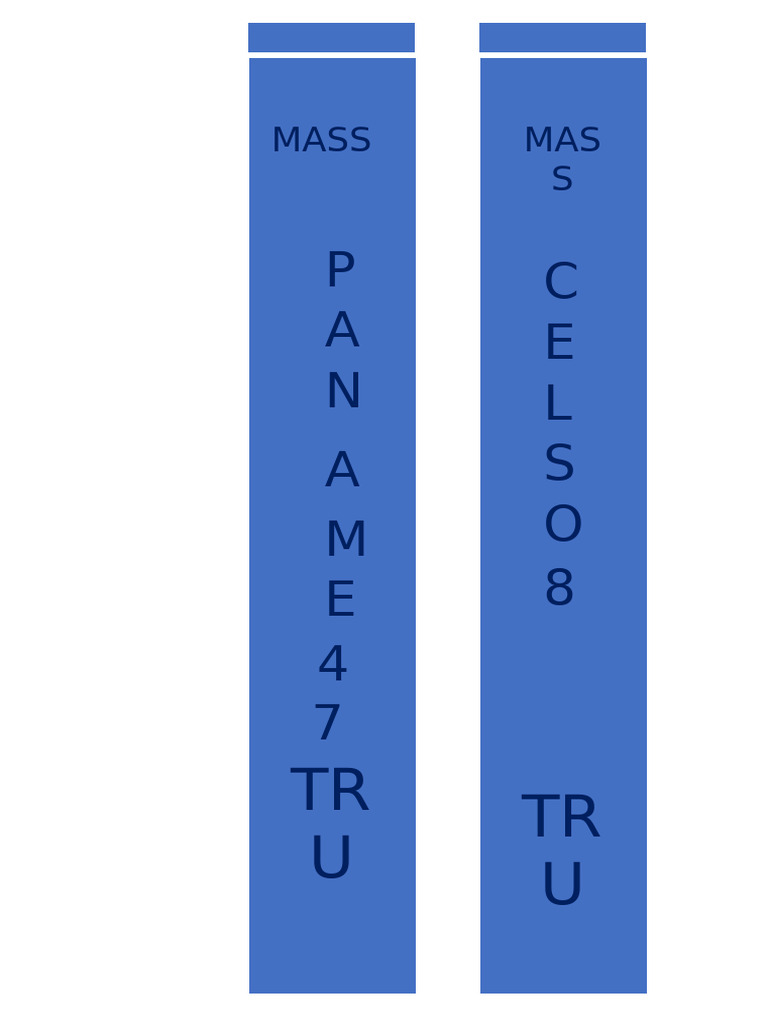 MASS

P
A
N
A
M
E
4
7
TR
U

MAS
S

C
E
L
S
O
8

TR
U