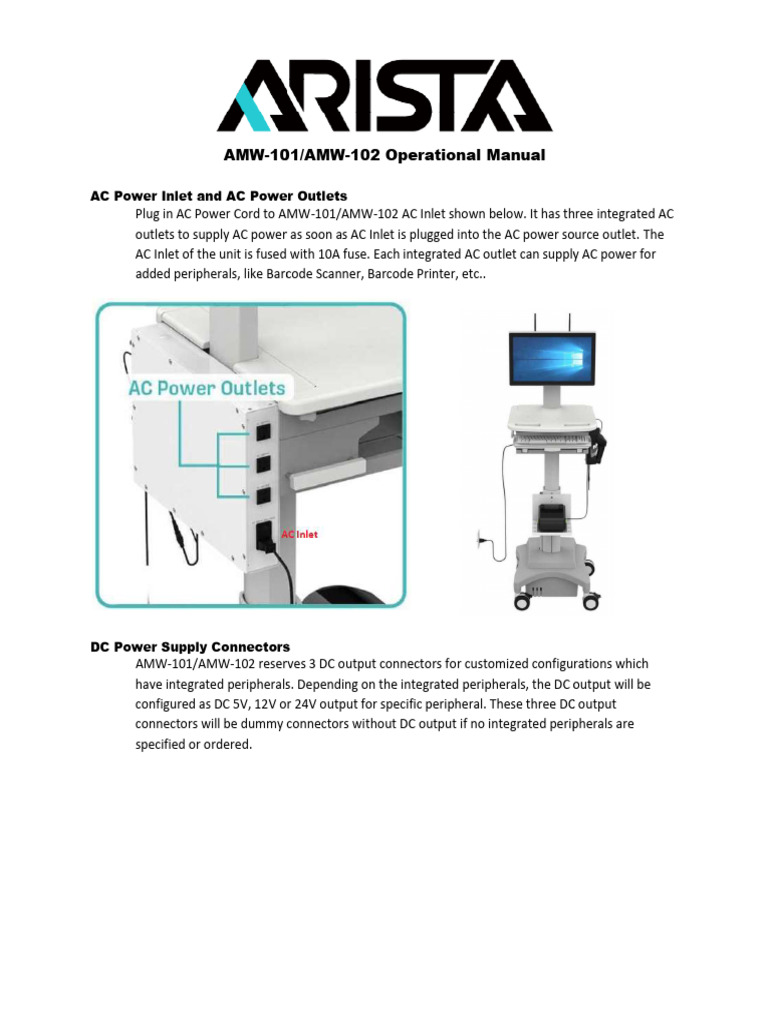 ARISTA

AMW-101/AMW-102 Operational Manual

AC Power Inlet and AC Power Outlets

Plug in AC Power Cord to AMW-101/AMW-102 AC Inlet shown below. It has three integrated AC outlets to supply AC power as soon as AC Inlet is plugged into the AC power source outlet. The AC Inlet of the unit is fused with 10A fuse. Each integrated AC outlet can supply AC power for added peripherals, like Barcode Scanner, Barcode Printer, etc..

AC Power Outlets

AC Inlet

DC Power Supply Connectors

AMW-101/AMW-102 reserves 3 DC output connectors for customized configurations which have integrated peripherals. Depending on the integrated peripherals, the DC output will be configured as DC 5V, 12V or 24V output for specific peripheral. These three DC output connectors will be dummy connectors without DC output if no integrated peripherals are specified or ordered.