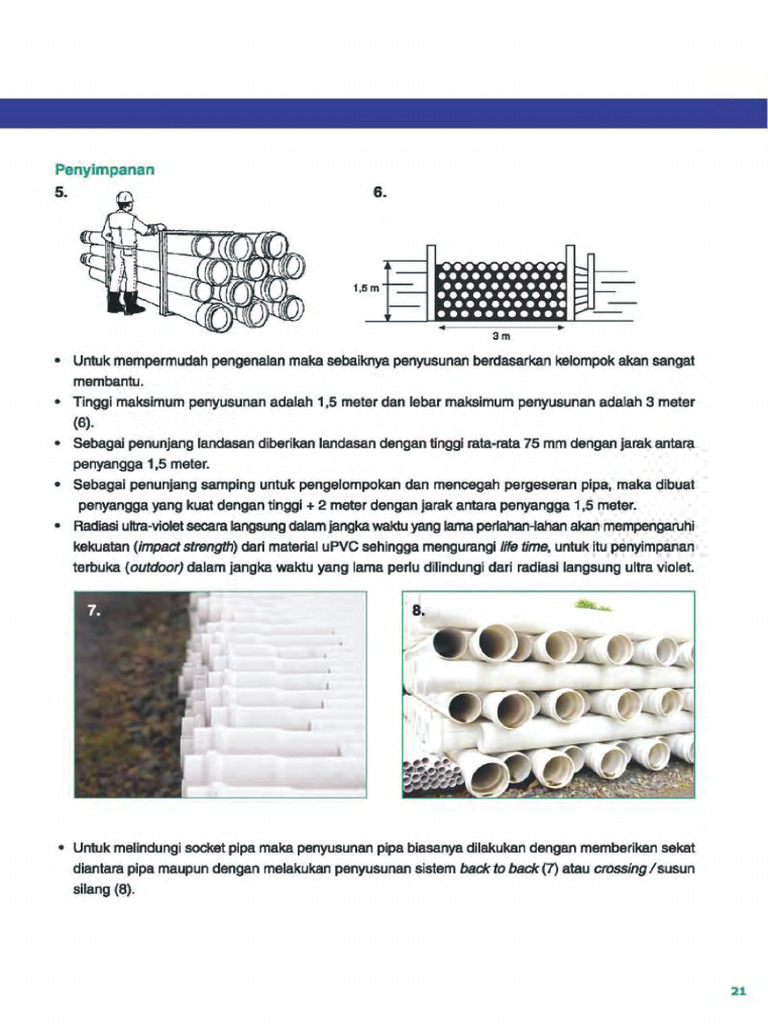 Penyimpanan

5.

6.

1,5 m

3 m

• Untuk mempermudah pengenalan maka sebaiknya penyusunan berdasarkan kelompok akan sangat membantu.
• Tinggi maksimum penyusunan adalah 1,5 meter dan lebar maksimum penyusunan adalah 3 meter (6).
• Sebagai penunjang landasan diberikan landasan dengan tinggi rata-rata 75 mm dengan jarak antara penyangga 1,5 meter.
• Sebagai penunjang samping untuk pengelompokan dan mencegah pergeseran pipa, maka dibuat penyangga yang kuat dengan tinggi + 2 meter dengan jarak antara penyangga 1,5 meter.
• Radiasi ultra-violet secara langsung dalam jangka waktu yang lama perlahan-lahan akan mempengaruhi kekuatan (impact strength) dari material uPVC sehingga mengurangi life time, untuk itu penyimpanan terbuka (outdoor) dalam jangka waktu yang lama perlu dilindungi dari radiasi langsung ultra violet.

7.

8.

• Untuk melindungi socket pipa maka penyusunan pipa biasanya dilakukan dengan memberikan sekat diantara pipa maupun dengan melakukan penyusunan sistem back to back (7) atau crossing / susun silang (8).

21