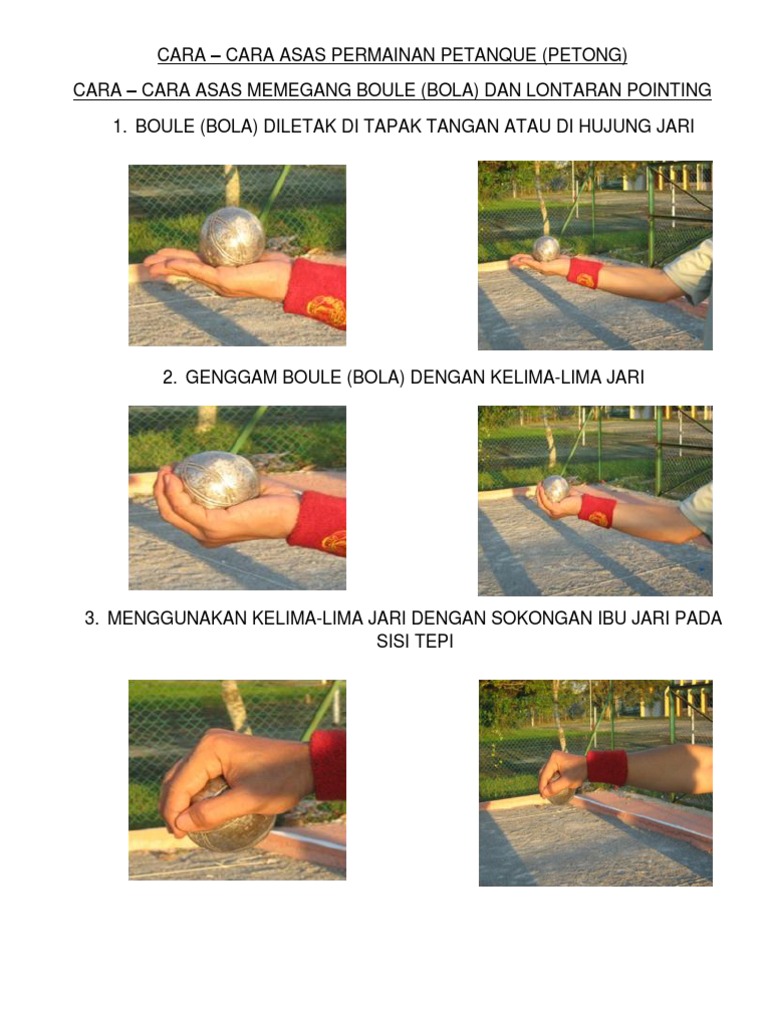 CARA – CARA ASAS PERMAINAN PETANQUE (PETONG)

CARA – CARA ASAS MEMEGANG BOULE (BOLA) DAN LONTARAN POINTING

1. BOULE (BOLA) DILETAK DI TAPAK TANGAN ATAU DI HUJUNG JARI

2. GENGGAM BOULE (BOLA) DENGAN KELIMA-LIMA JARI

3. MENGGUNAKAN KELIMA-LIMA JARI DENGAN SOKONGAN IBU JARI PADA SISI TEPI