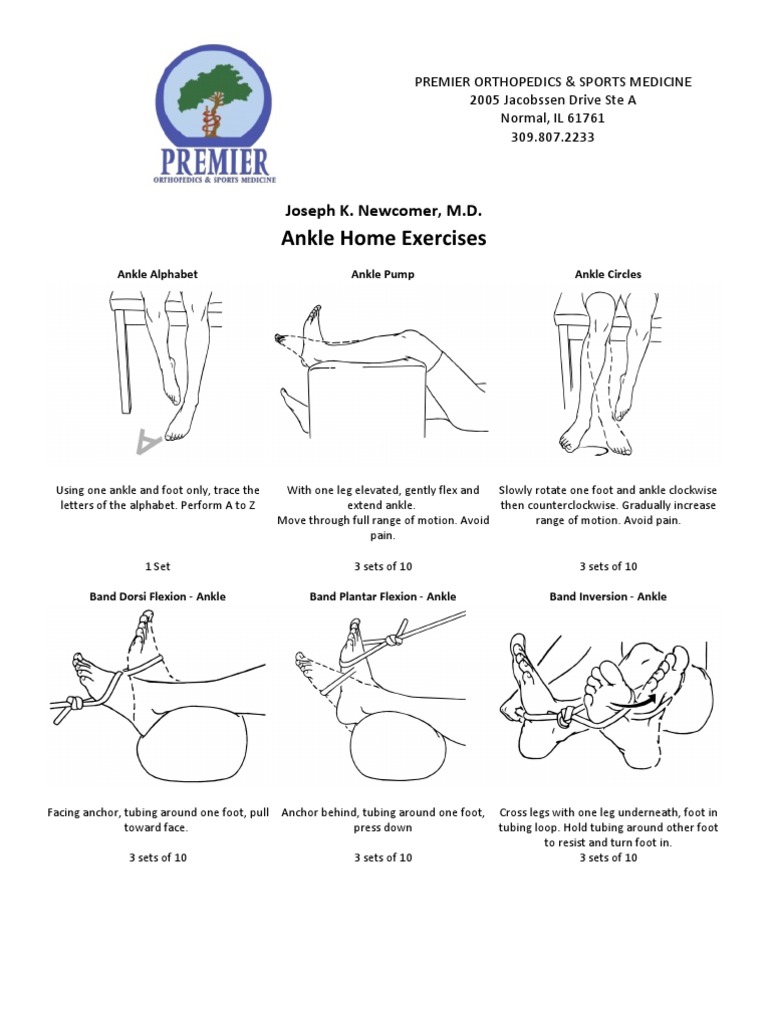 PREMIER
ORTHOPEDICS & SPORTS MEDICINE

PREMIER ORTHOPEDICS & SPORTS MEDICINE
2005 Jacobssen Drive Ste A
Normal, IL 61761
309.807.2233

Joseph K. Newcomer, M.D.

Ankle Home Exercises

Ankle Alphabet

A

Using one ankle and foot only, trace the letters of the alphabet. Perform A to Z

1 Set

Ankle Pump

With one leg elevated, gently flex and extend ankle.
Move through full range of motion. Avoid pain.

3 sets of 10

Ankle Circles

Slowly rotate one foot and ankle clockwise then counterclockwise. Gradually increase range of motion. Avoid pain.

3 sets of 10

Band Dorsi Flexion - Ankle

Facing anchor, tubing around one foot, pull toward face.

3 sets of 10

Band Plantar Flexion - Ankle

Anchor behind, tubing around one foot, press down

3 sets of 10

Band Inversion - Ankle

Cross legs with one leg underneath, foot in tubing loop. Hold tubing around other foot to resist and turn foot in.
3 sets of 10