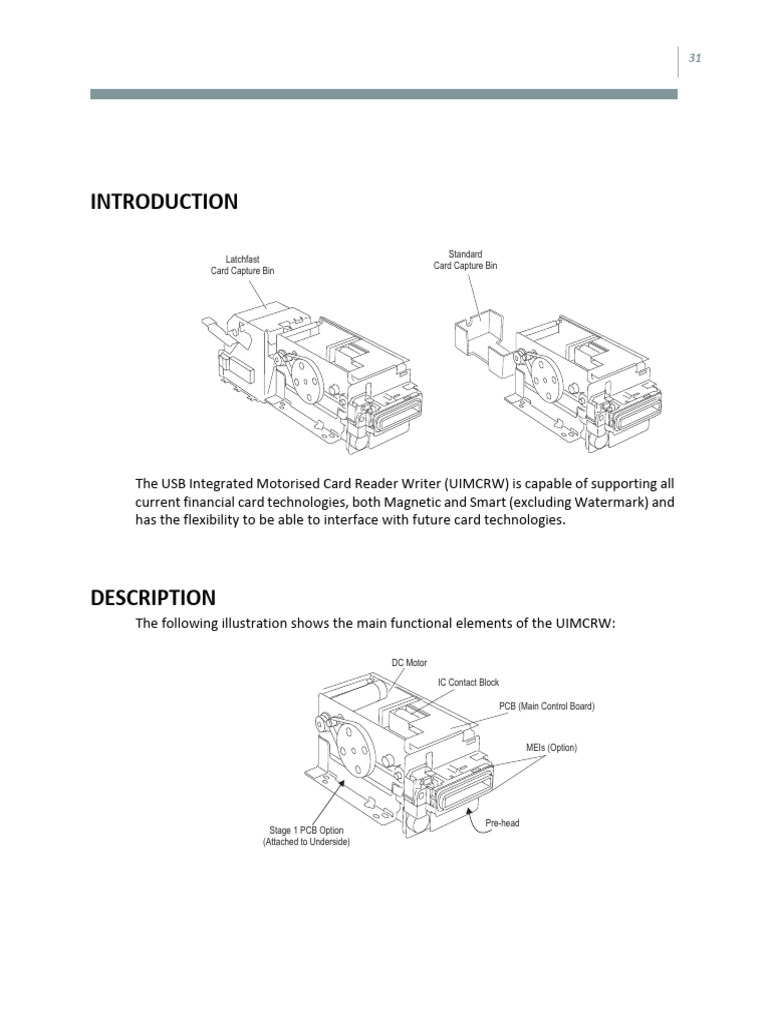 31

INTRODUCTION

Latchfast
Card Capture Bin

Standard
Card Capture Bin

The USB Integrated Motorised Card Reader Writer (UIMCRW) is capable of supporting all current financial card technologies, both Magnetic and Smart (excluding Watermark) and has the flexibility to be able to interface with future card technologies.

DESCRIPTION

The following illustration shows the main functional elements of the UIMCRW:

DC Motor

IC Contact Block

PCB (Main Control Board)

MEIs (Option)

Pre-head

Stage 1 PCB Option
(Attached to Underside)