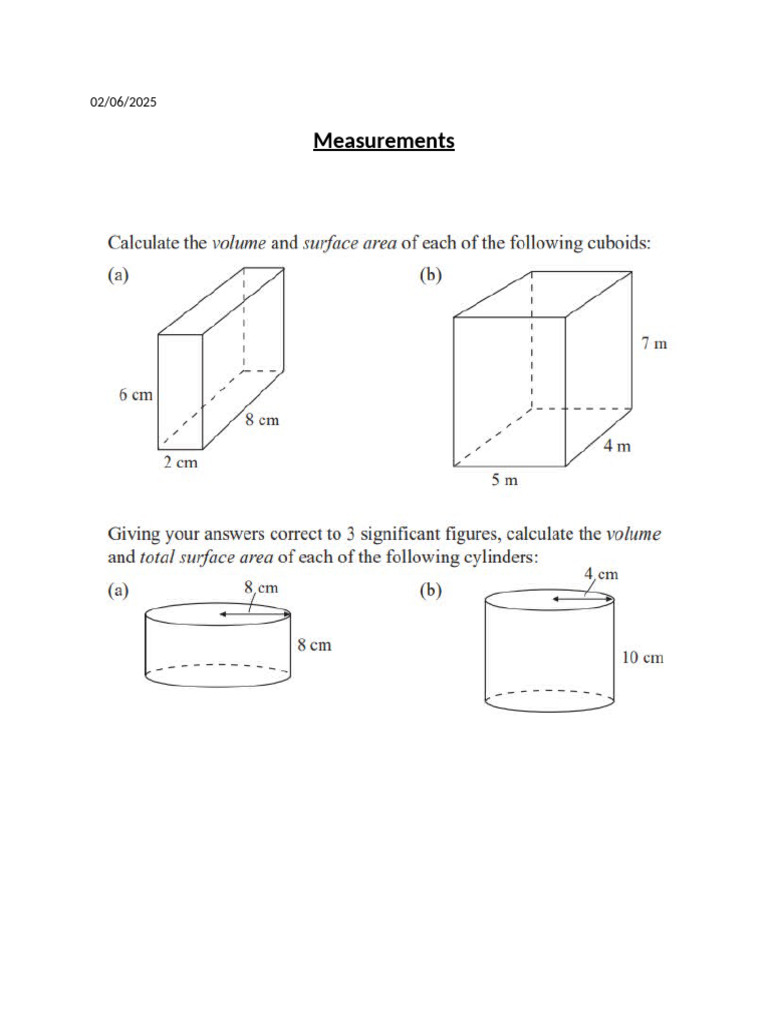 02/06/2025

Measurements

Calculate the volume and surface area of each of the following cuboids:

(a)

6 cm

8 cm

2 cm

(b)

7 m

4 m

5 m

Giving your answers correct to 3 significant figures, calculate the volume and total surface area of each of the following cylinders:

(a)

8 cm

8 cm

(b)

4 cm

10 cm