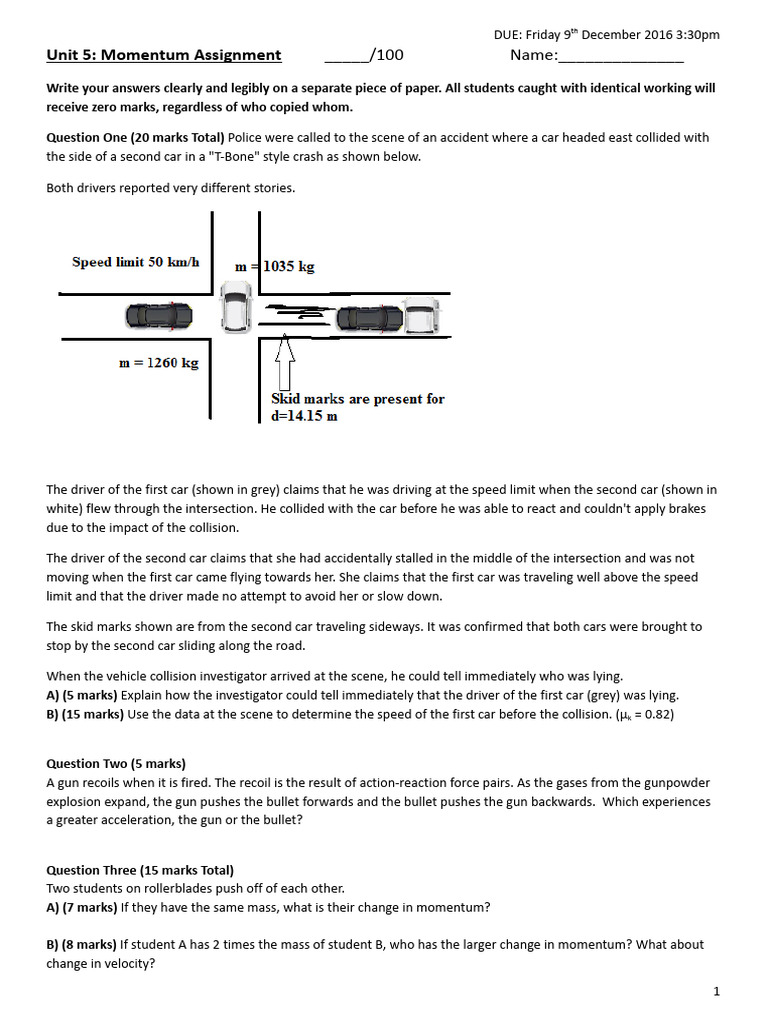 DUE: Friday 9$^{th}$ December 2016 3:30pm

Unit 5: Momentum Assignment _____/100 Name:_______________

Write your answers clearly and legibly on a separate piece of paper. All students caught with identical working will receive zero marks, regardless of who copied whom.

Question One (20 marks Total) Police were called to the scene of an accident where a car headed east collided with the side of a second car in a "T-Bone" style crash as shown below.

Both drivers reported very different stories.

Speed limit 50 km/h

m = 1035 kg

m = 1260 kg

Skid marks are present for d=14.15 m

The driver of the first car (shown in grey) claims that he was driving at the speed limit when the second car (shown in white) flew through the intersection. He collided with the car before he was able to react and couldn't apply brakes due to the impact of the collision.

The driver of the second car claims that she had accidentally stalled in the middle of the intersection and was not moving when the first car came flying towards her. She claims that the first car was traveling well above the speed limit and that the driver made no attempt to avoid her or slow down.

The skid marks shown are from the second car traveling sideways. It was confirmed that both cars were brought to stop by the second car sliding along the road.

When the vehicle collision investigator arrived at the scene, he could tell immediately who was lying.
A) (5 marks) Explain how the investigator could tell immediately that the driver of the first car (grey) was lying.
B) (15 marks) Use the data at the scene to determine the speed of the first car before the collision. ($\mu_k$ = 0.82)

Question Two (5 marks)
A gun recoils when it is fired. The recoil is the result of action-reaction force pairs. As the gases from the gunpowder explosion expand, the gun pushes the bullet forwards and the bullet pushes the gun backwards. Which experiences a greater acceleration, the gun or the bullet?

Question Three (15 marks Total)
Two students on rollerblades push off of each other.
A) (7 marks) If they have the same mass, what is their change in momentum?

B) (8 marks) If student A has 2 times the mass of student B, who has the larger change in momentum? What about change in velocity?

1